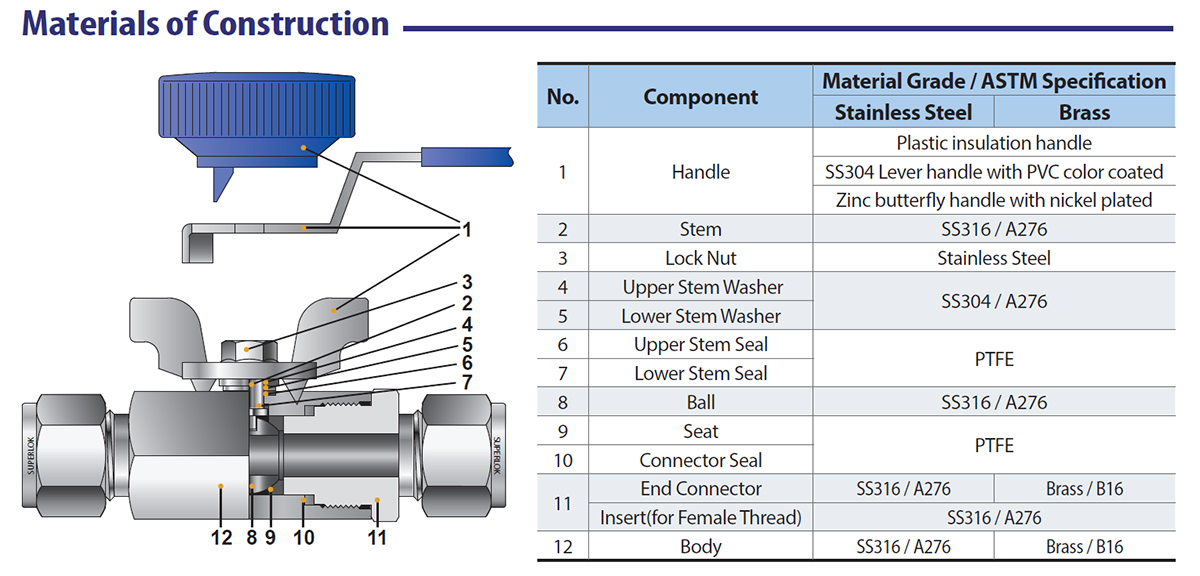 Materials of Construction

1
3
2
4
5
6
7
SUPERLOK
SUPERLOK
12 8 9 10 11

| No. | Component | Material Grade / ASTM Specification | |
|---|---|---|---|
| | | Stainless Steel | Brass |
| 1 | Handle | Plastic insulation handle | |
| | | SS304 Lever handle with PVC color coated | |
| | | Zinc butterfly handle with nickel plated | |
| 2 | Stem | SS316 / A276 | |
| 3 | Lock Nut | Stainless Steel | |
| 4 | Upper Stem Washer | SS304 / A276 | |
| 5 | Lower Stem Washer | | |
| 6 | Upper Stem Seal | PTFE | |
| 7 | Lower Stem Seal | | |
| 8 | Ball | SS316 / A276 | |
| 9 | Seat | PTFE | |
| 10 | Connector Seal | | |
| 11 | End Connector | SS316 / A276 | Brass / B16 |
| | Insert(for Female Thread) | SS316 / A276 | |
| 12 | Body | SS316 / A276 | Brass / B16 |