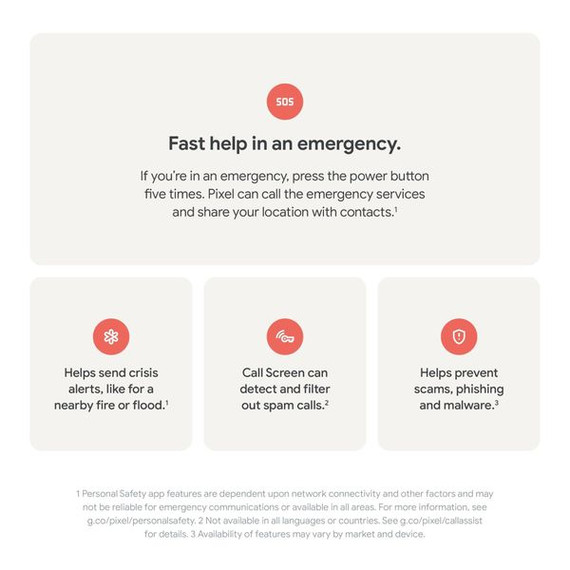 SOS

Fast help in an emergency.

If you're in an emergency, press the power button five times. Pixel can call the emergency services and share your location with contacts.$^1$

Helps send crisis alerts, like for a nearby fire or flood.$^1$

Call Screen can detect and filter out spam calls.$^2$

Helps prevent scams, phishing and malware.$^3$

1 Personal Safety app features are dependent upon network connectivity and other factors and may not be reliable for emergency communications or available in all areas. For more information, see g.co/pixel/personalsafety. 2 Not available in all languages or countries. See g.co/pixel/callassist for details. 3 Availability of features may vary by market and device.