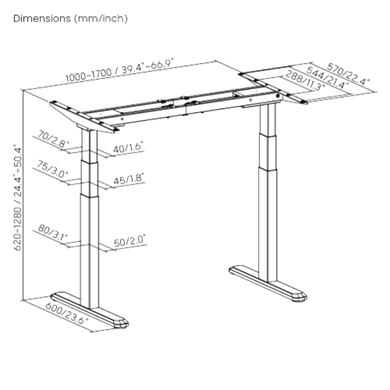 Dimensions (mm/inch)

1000~1700 / 39.4"~66.9"

570/22.4"

544/21.4"

288/11.3"

620~1280 / 24.4"~50.4"

70/2.8"

40/1.6"

75/3.0"

45/1.8"

80/3.1"

50/2.0"

600/23.6"