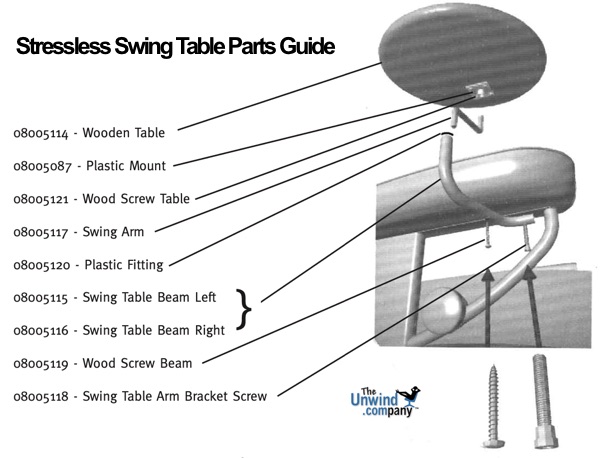 Stressless Swing Table Parts Guide

08005114 - Wooden Table

08005087 - Plastic Mount

08005121 - Wood Screw Table

08005117 - Swing Arm

08005120 - Plastic Fitting

08005115 - Swing Table Beam Left

08005116 - Swing Table Beam Right

08005119 - Wood Screw Beam

08005118 - Swing Table Arm Bracket Screw

The Unwind .company