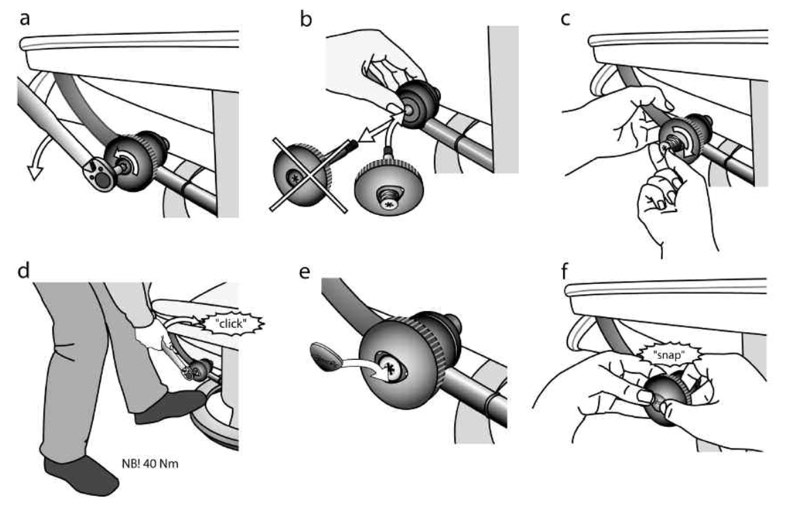 a

b

c

d

"click"

NB! 40 Nm

e

f

"snap"