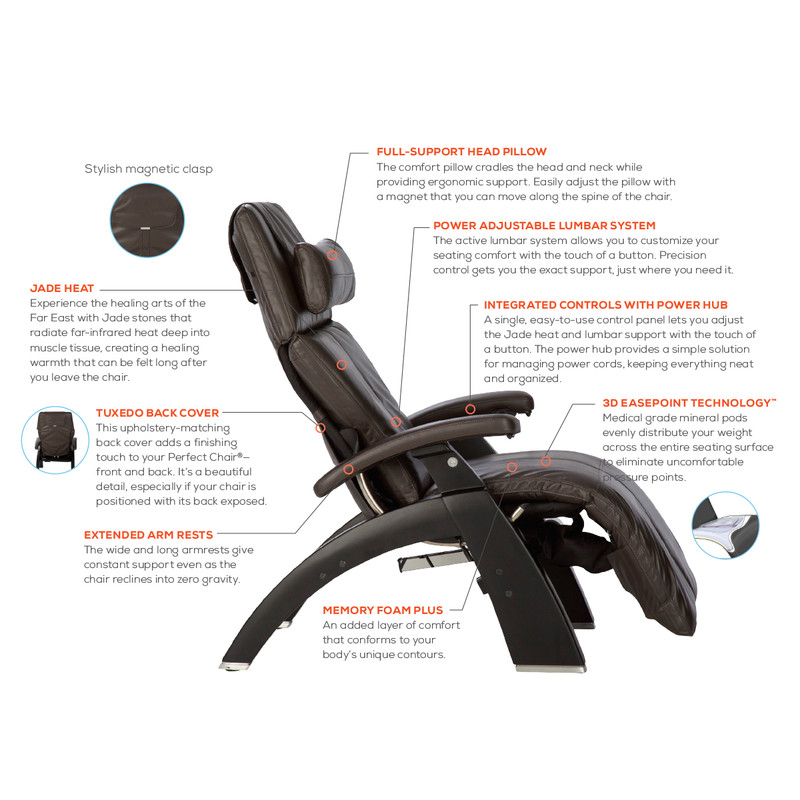 Stylish magnetic clasp

FULL-SUPPORT HEAD PILLOW
The comfort pillow cradles the head and neck while providing ergonomic support. Easily adjust the pillow with a magnet that you can move along the spine of the chair.

POWER ADJUSTABLE LUMBAR SYSTEM
The active lumbar system allows you to customize your seating comfort with the touch of a button. Precision control gets you the exact support, just where you need it.

JADE HEAT
Experience the healing arts of the Far East with Jade stones that radiate far-infrared heat deep into muscle tissue, creating a healing warmth that can be felt long after you leave the chair.

INTEGRATED CONTROLS WITH POWER HUB
A single, easy-to-use control panel lets you adjust the Jade heat and lumbar support with the touch of a button. The power hub provides a simple solution for managing power cords, keeping everything neat and organized.

TUXEDO BACK COVER
This upholstery-matching back cover adds a finishing touch to your Perfect Chair®– front and back. It's a beautiful detail, especially if your chair is positioned with its back exposed.

3D EASEPOINT TECHNOLOGY™
Medical grade mineral pods evenly distribute your weight across the entire seating surface to eliminate uncomfortable pressure points.

EXTENDED ARM RESTS
The wide and long armrests give constant support even as the chair reclines into zero gravity.

MEMORY FOAM PLUS
An added layer of comfort that conforms to your body's unique contours.