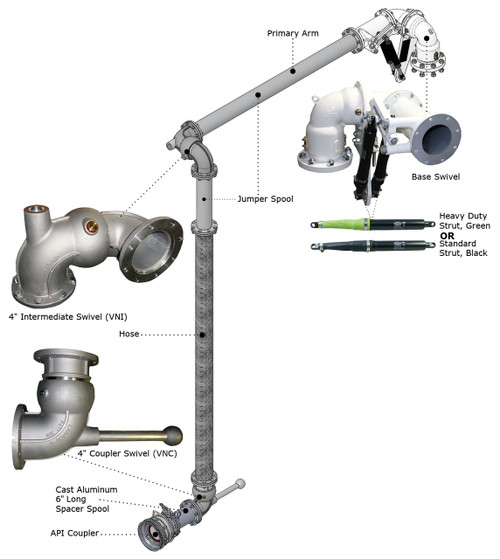 Primary Arm

Base Swivel

Jumper Spool

Heavy Duty Strut, Green
OR
Standard Strut, Black

4" Intermediate Swivel (VNI)

Hose

4" Coupler Swivel (VNC)

Cast Aluminum 6" Long Spacer Spool

API Coupler