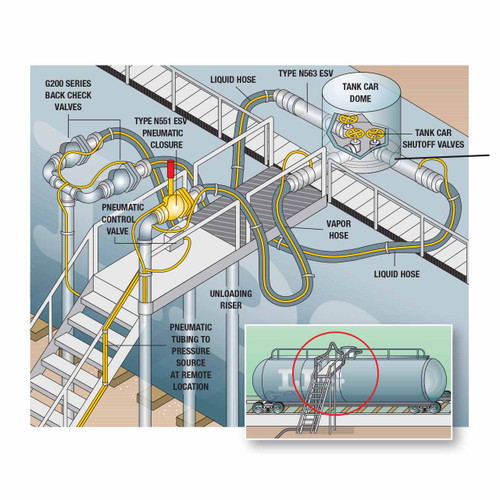 G200 SERIES BACK CHECK VALVES

LIQUID HOSE

TYPE N563 ESV

TANK CAR DOME

TYPE N551 ESV PNEUMATIC CLOSURE

TANK CAR SHUTOFF VALVES

PNEUMATIC CONTROL VALVE

VAPOR HOSE

LIQUID HOSE

UNLOADING RISER

PNEUMATIC TUBING TO PRESSURE SOURCE AT REMOTE LOCATION

LP