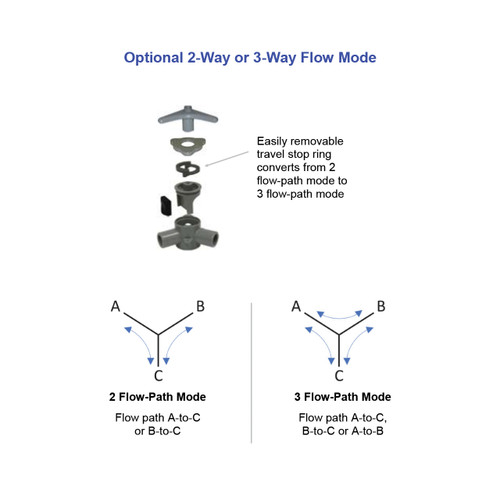 Optional 2-Way or 3-Way Flow Mode

Easily removable travel stop ring converts from 2 flow-path mode to 3 flow-path mode

A
B
C

2 Flow-Path Mode

Flow path A-to-C or B-to-C

A
B
C

3 Flow-Path Mode

Flow path A-to-C, B-to-C or A-to-B