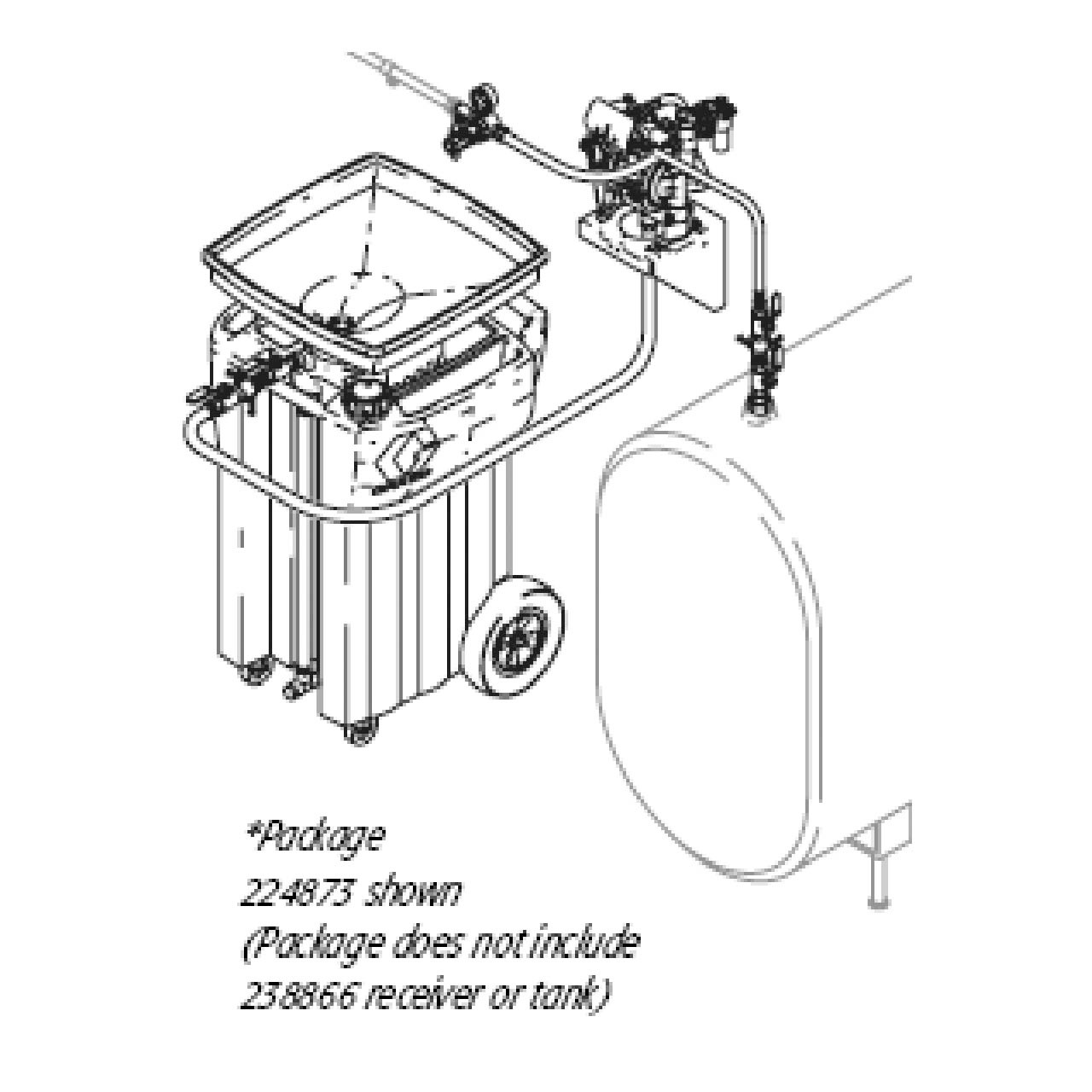 *Package
224873 shown
(Package does not include
238866 receiver or tank)