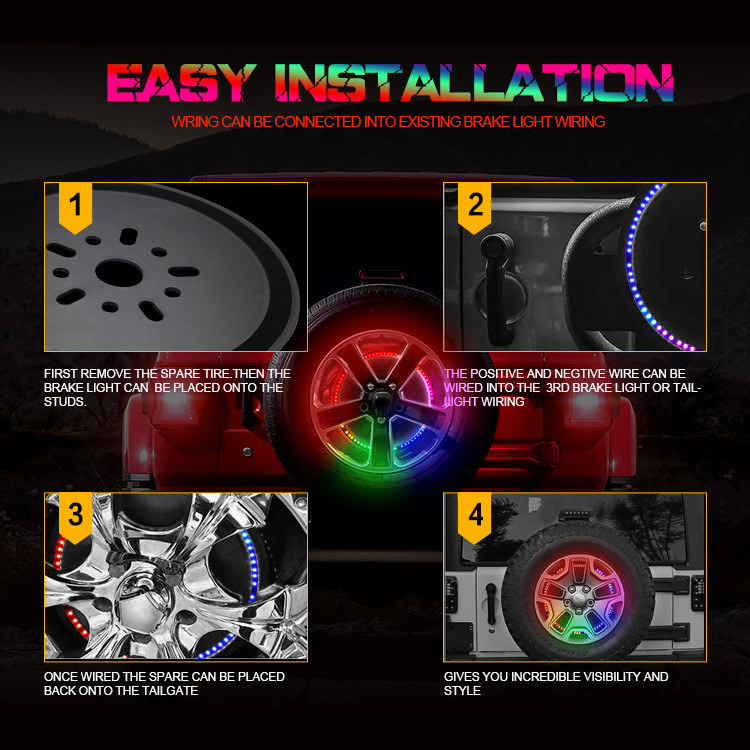 EASY INSTALLATION

WRING CAN BE CONNECTED INTO EXISTING BRAKE LIGHT WIRING

1

FIRST REMOVE THE SPARE TIRE.THEN THE BRAKE LIGHT CAN BE PLACED ONTO THE STUDS.

2

THE POSITIVE AND NEGTIVE WIRE CAN BE WIRED INTO THE 3RD BRAKE LIGHT OR TAIL-LIGHT WIRING

3

ONCE WIRED THE SPARE CAN BE PLACED BACK ONTO THE TAILGATE

4

GIVES YOU INCREDIBLE VISIBILITY AND STYLE