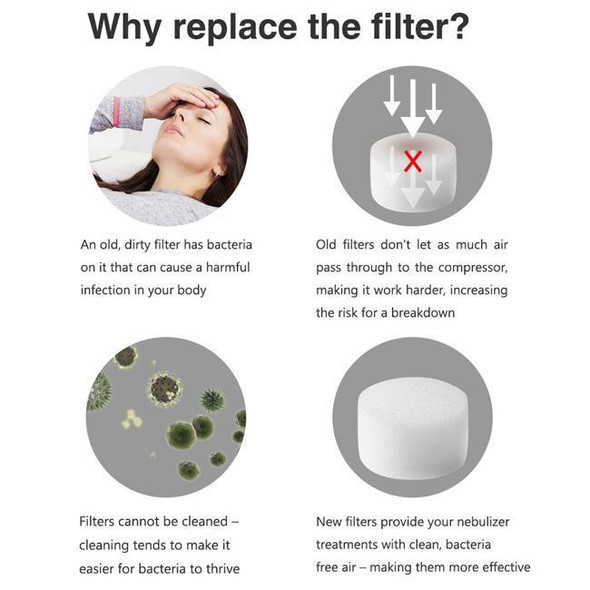 Why replace the filter?

An old, dirty filter has bacteria on it that can cause a harmful infection in your body

Old filters don't let as much air pass through to the compressor, making it work harder, increasing the risk for a breakdown

Filters cannot be cleaned – cleaning tends to make it easier for bacteria to thrive

New filters provide your nebulizer treatments with clean, bacteria free air – making them more effective