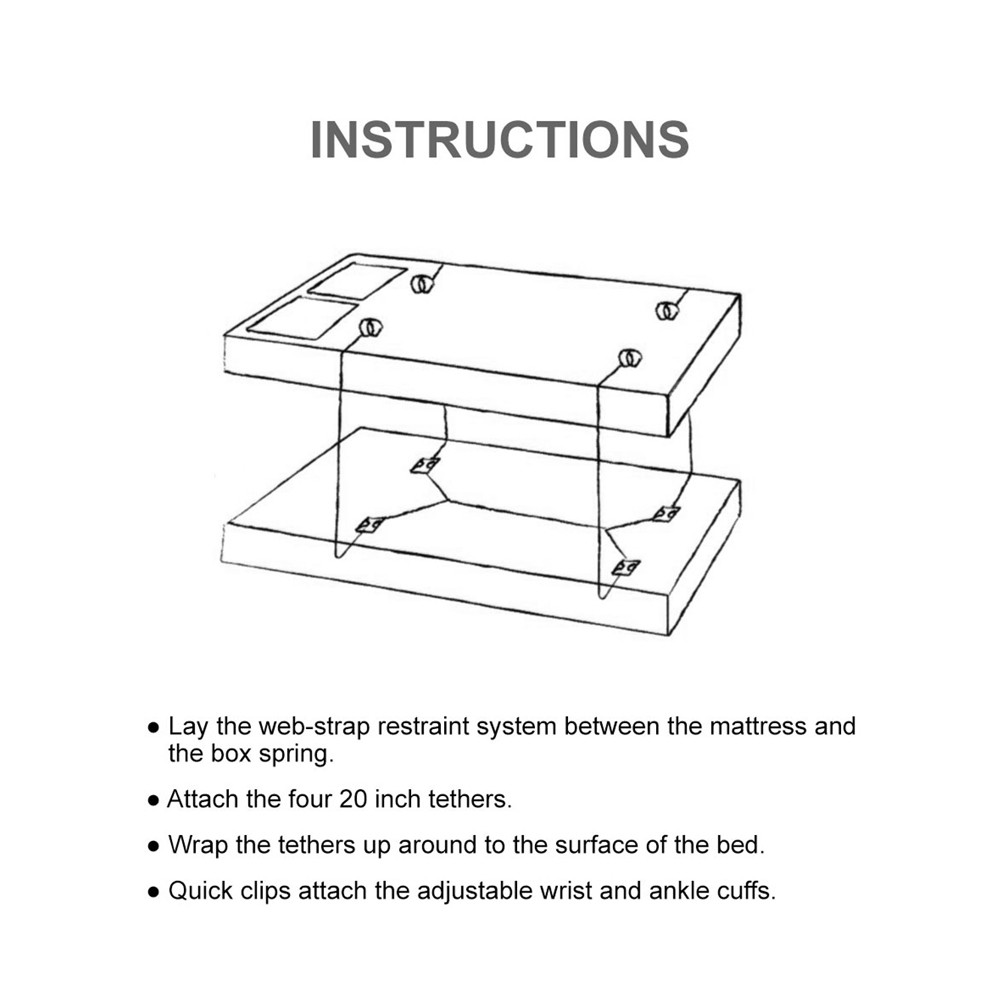 INSTRUCTIONS

● Lay the web-strap restraint system between the mattress and the box spring.

● Attach the four 20 inch tethers.

● Wrap the tethers up around to the surface of the bed.

● Quick clips attach the adjustable wrist and ankle cuffs.