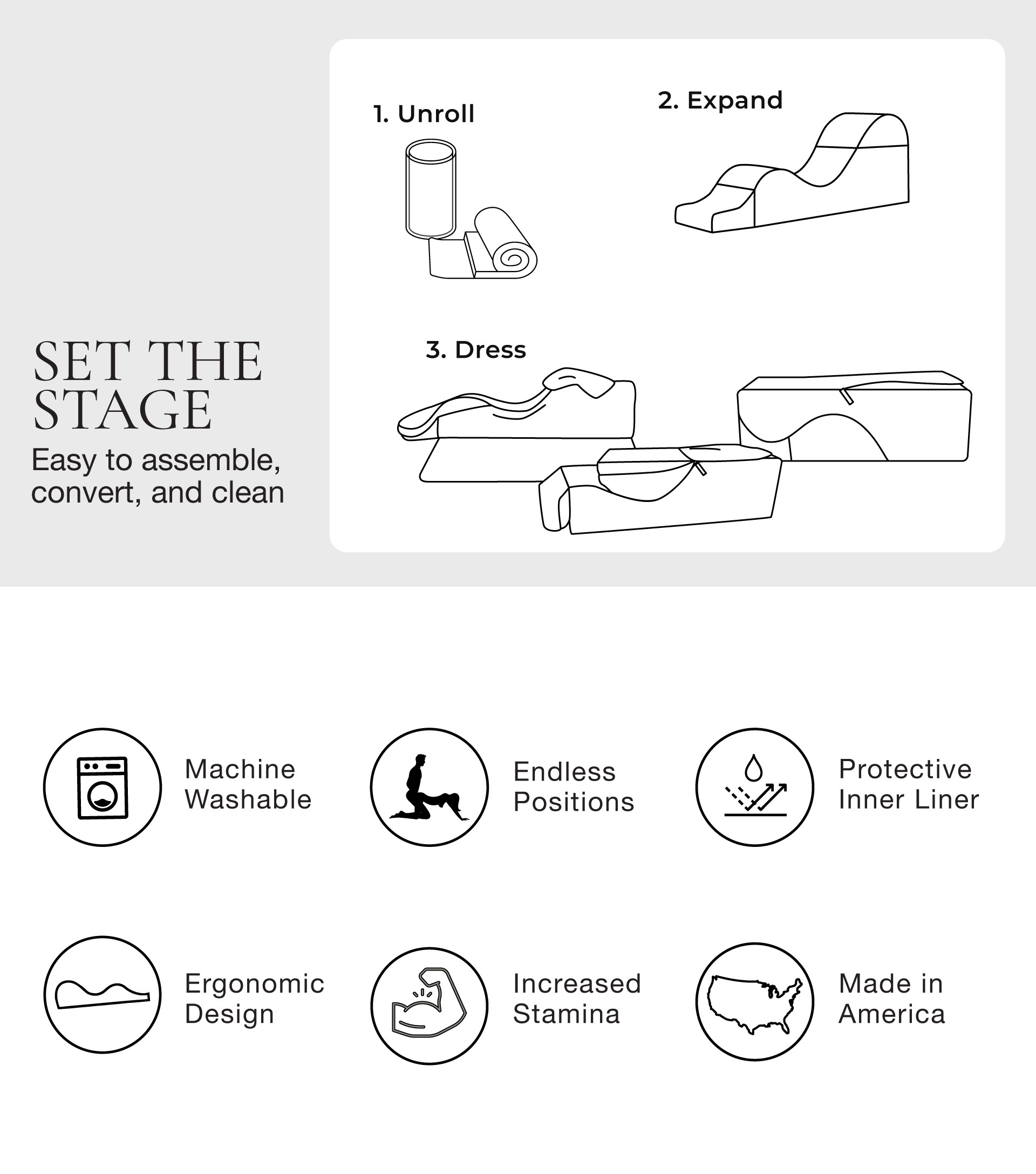 SET THE STAGE

Easy to assemble, convert, and clean

1. Unroll

2. Expand

3. Dress

Machine Washable

Endless Positions

Protective Inner Liner

Ergonomic Design

Increased Stamina

Made in America