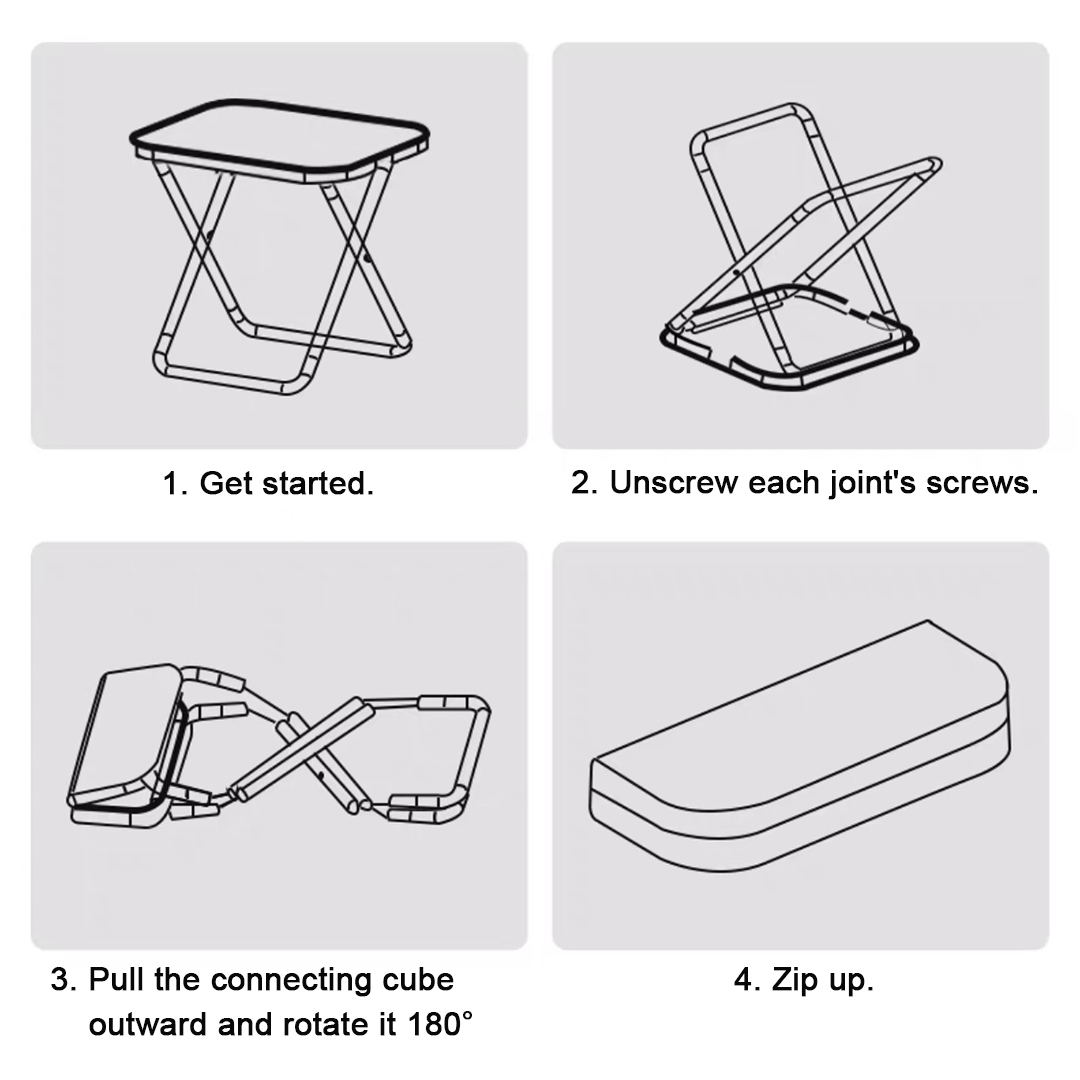 1. Get started.

2. Unscrew each joint's screws.

3. Pull the connecting cube outward and rotate it 180°

4. Zip up.