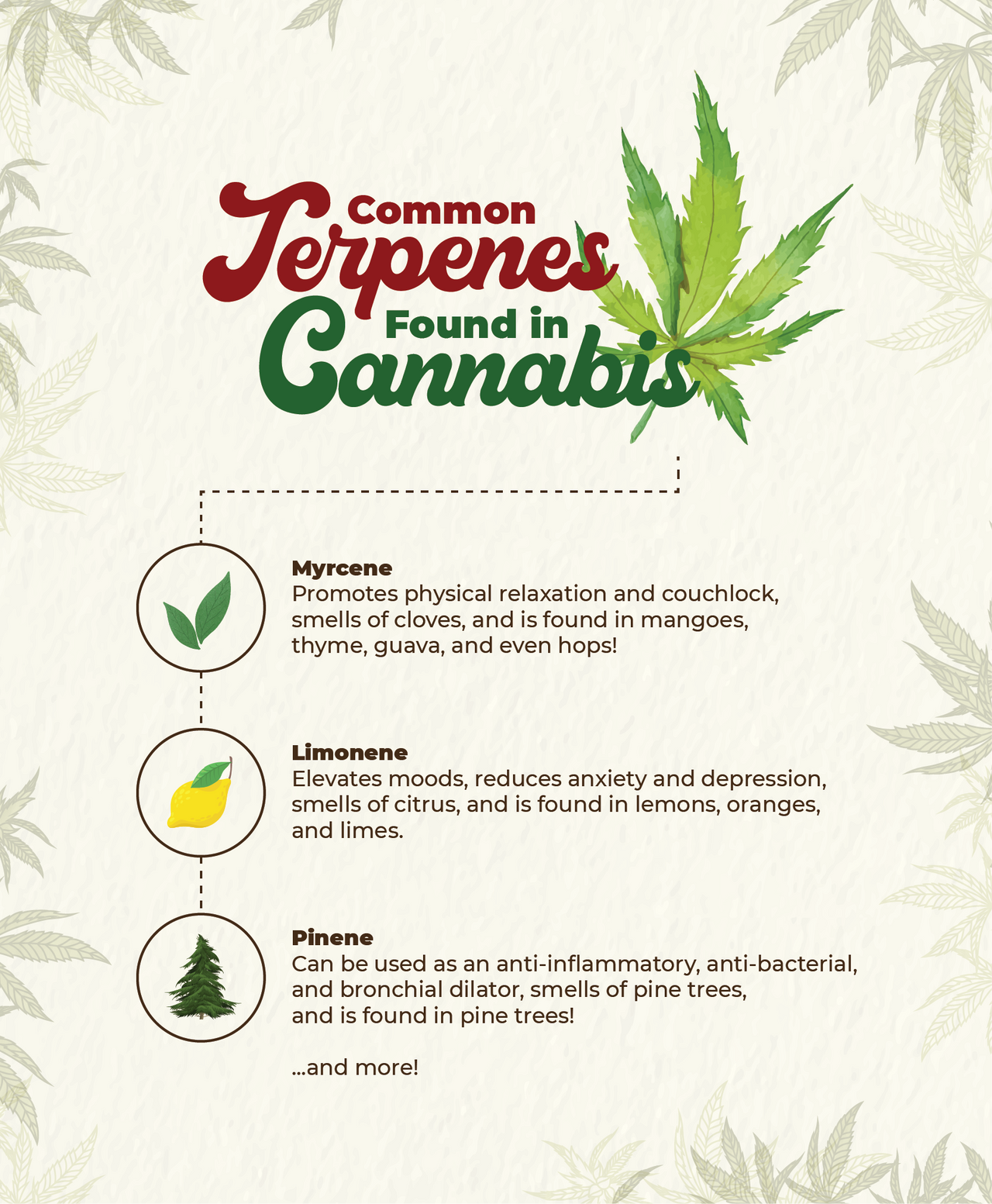 Common Terpenes Found in Cannabis

Myrcene
Promotes physical relaxation and couchlock, smells of cloves, and is found in mangoes, thyme, guava, and even hops!

Limonene
Elevates moods, reduces anxiety and depression, smells of citrus, and is found in lemons, oranges, and limes.

Pinene
Can be used as an anti-inflammatory, anti-bacterial, and bronchial dilator, smells of pine trees, and is found in pine trees!

...and more!