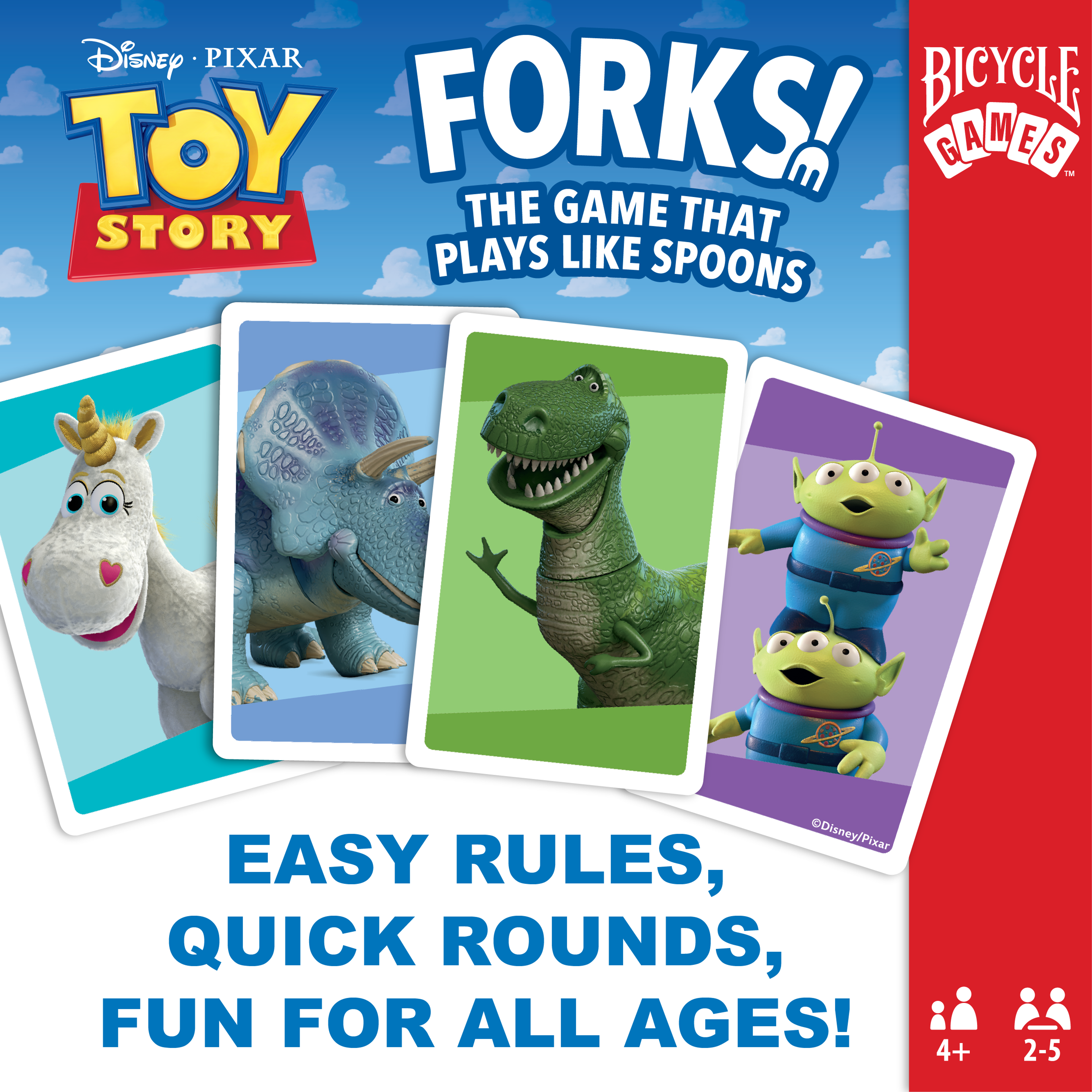 Disney · PIXAR
TOY STORY

FORKS!
THE GAME THAT PLAYS LIKE SPOONS

BICYCLE GAMES™

©Disney/Pixar

EASY RULES, QUICK ROUNDS, FUN FOR ALL AGES!

4+
2-5