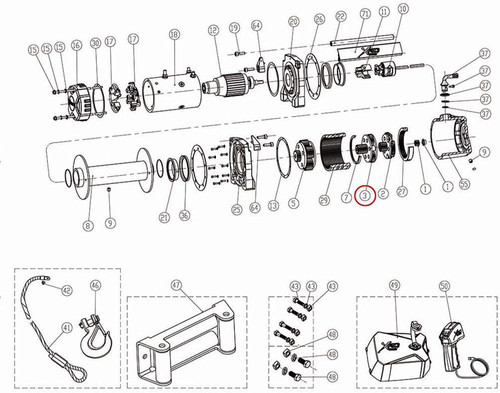 15 15 15 16 30 17 17 18 12 19 64 20 26 22 71 11 10

37 37 37 37 37

9

8 9 21 36 25 64 13 5 29 7 3 2 27 1 1 55

42 46 41 47 43 43 43 48 48 48 49 50