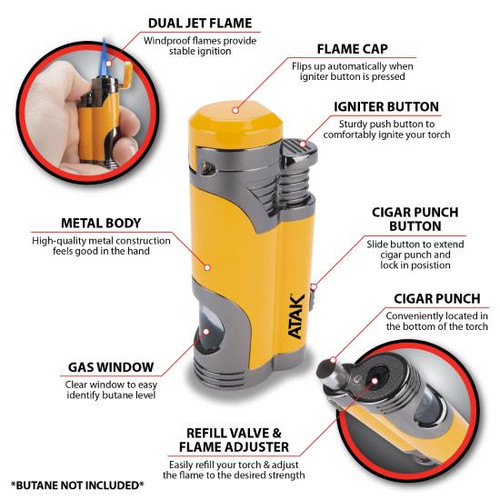 DUAL JET FLAME
Windproof flames provide stable ignition

FLAME CAP
Flips up automatically when igniter button is pressed

IGNITER BUTTON
Sturdy push button to comfortably ignite your torch

METAL BODY
High-quality metal construction feels good in the hand

CIGAR PUNCH BUTTON
Slide button to extend cigar punch and lock in posistion

ATAK

CIGAR PUNCH
Conveniently located in the bottom of the torch

GAS WINDOW
Clear window to easy identify butane level

REFILL VALVE & FLAME ADJUSTER
Easily refill your torch & adjust the flame to the desired strength

*BUTANE NOT INCLUDED*