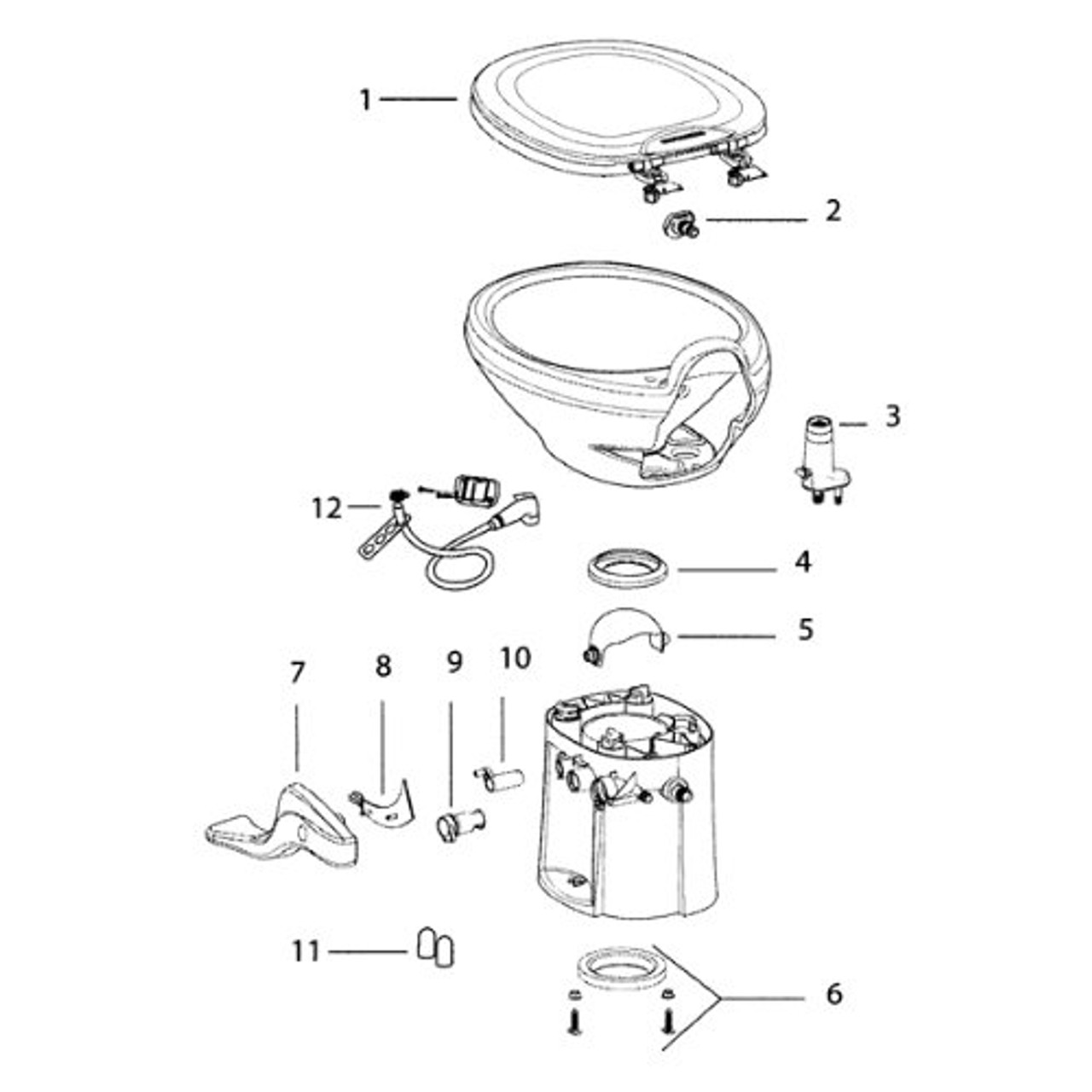 1
2
3
12
4
5
7
8
9
10
11
6