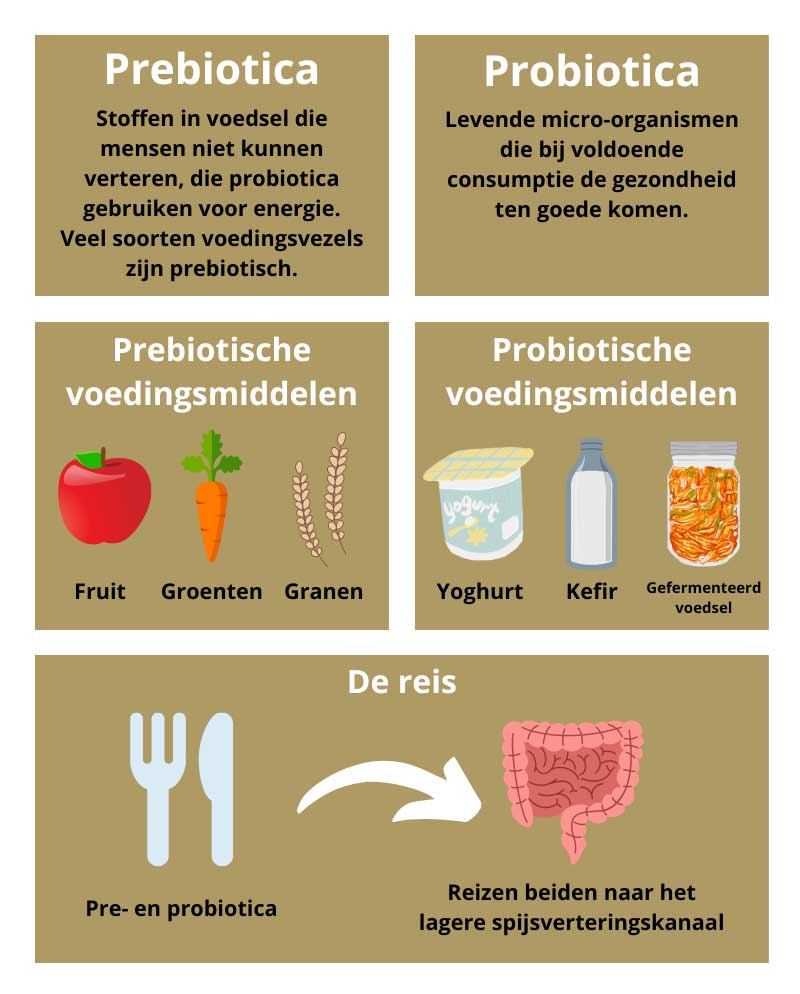 Prebiotica

Stoffen in voedsel die mensen niet kunnen verteren, die probiotica gebruiken voor energie. Veel soorten voedingsvezels zijn prebiotisch.

Probiotica

Levende micro-organismen die bij voldoende consumptie de gezondheid ten goede komen.

Prebiotische voedingsmiddelen

Fruit Groenten Granen

Probiotische voedingsmiddelen

yogurt

Yoghurt Kefir Gefermenteerd voedsel

De reis

Pre- en probiotica

Reizen beiden naar het lagere spijsverteringskanaal