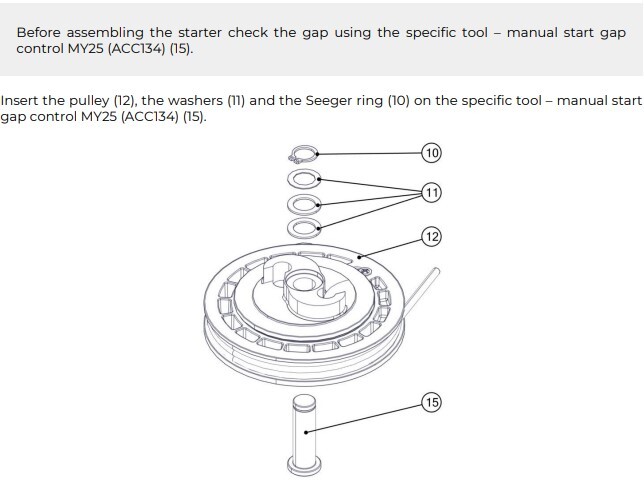 Before assembling the starter check the gap using the specific tool – manual start gap control MY25 (ACC134) (15).

Insert the pulley (12), the washers (11) and the Seeger ring (10) on the specific tool – manual start gap control MY25 (ACC134) (15).

10
11
12
15