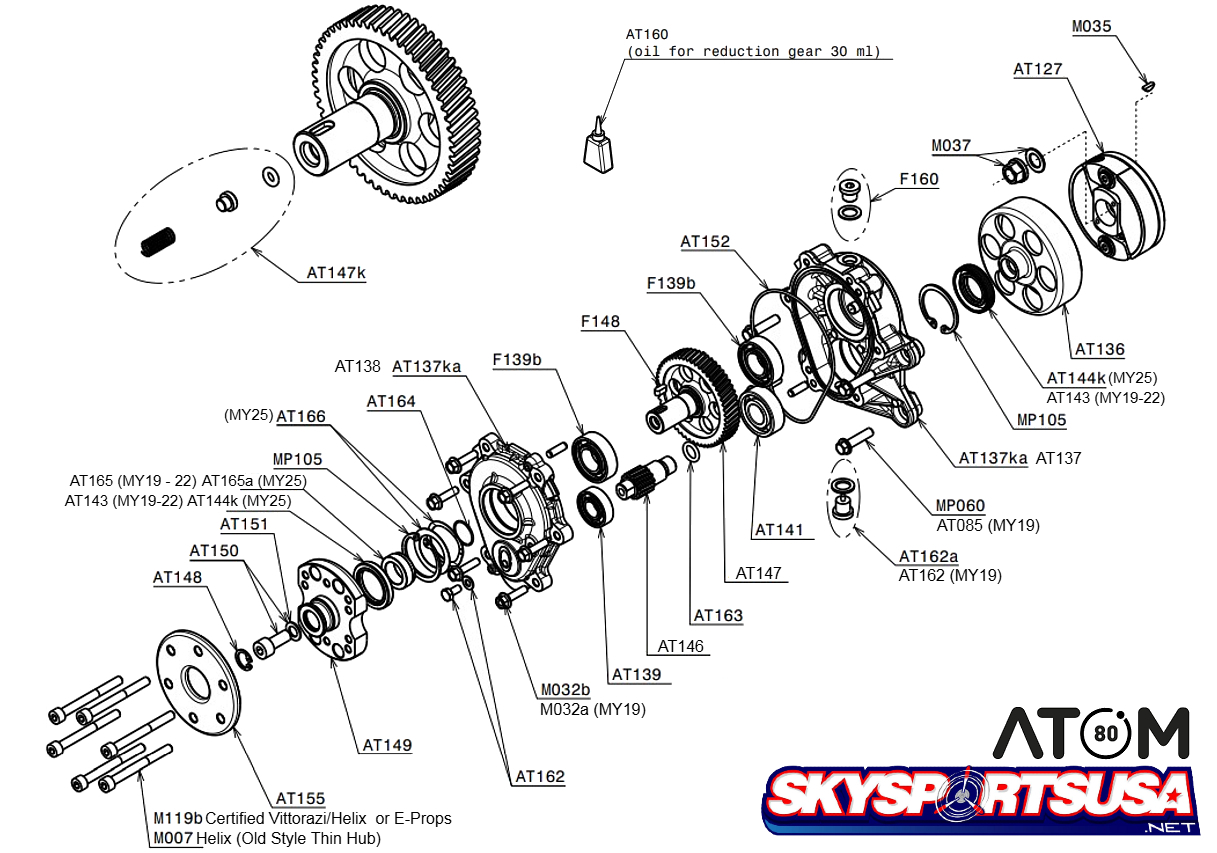 AT160
(oil for reduction gear 30 ml)

M035

AT127

M037

F160

AT147k

AT152

F139b

F148

AT136

AT144k (MY25)
AT143 (MY19-22)

MP105

AT138 AT137ka

F139b

AT164

(MY25) AT166

MP105

AT165 (MY19 - 22) AT165a (MY25)
AT143 (MY19-22) AT144k (MY25)

AT151

AT150

AT148

AT137ka AT137

MP060
AT085 (MY19)

AT141

AT162a
AT162 (MY19)

AT147

AT163

AT146

AT139

M032b
M032a (MY19)

AT149

AT162

AT155

M119b Certified Vittorazi/Helix or E-Props
M007 Helix (Old Style Thin Hub)

ATOM 80

SKYSPORTSUSA
.NET