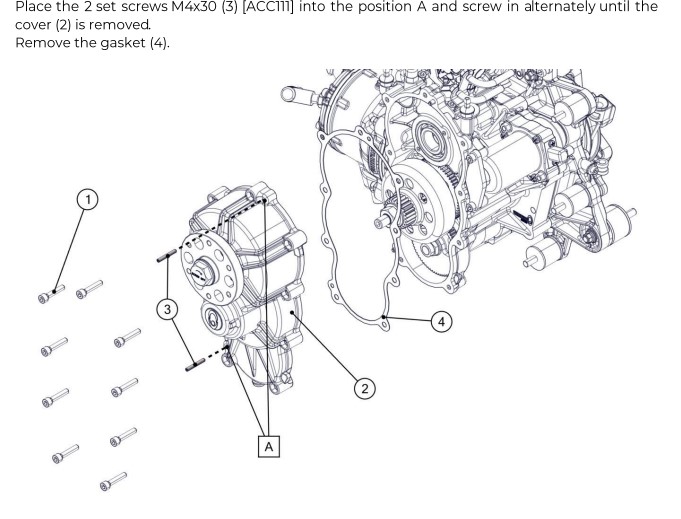 Place the 2 set screws M4x30 (3) [ACC111] into the position A and screw in alternately until the cover (2) is removed.
Remove the gasket (4).

1
3
4
2
A