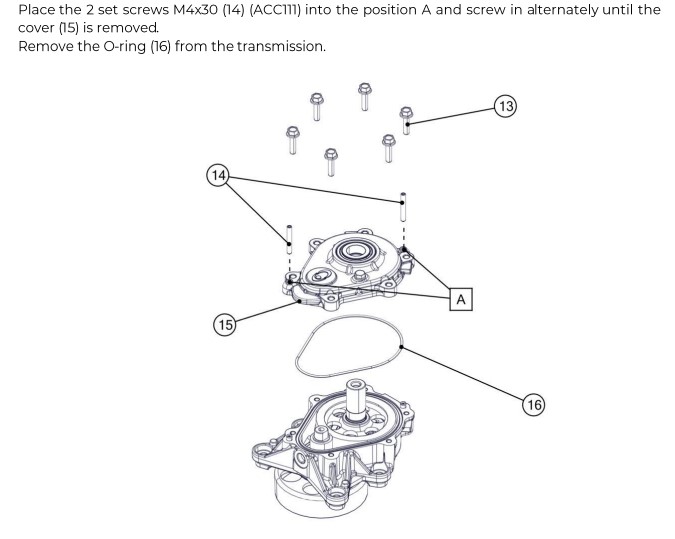 Place the 2 set screws M4x30 (14) (ACC111) into the position A and screw in alternately until the cover (15) is removed.
Remove the O-ring (16) from the transmission.

13
14
A
15
16