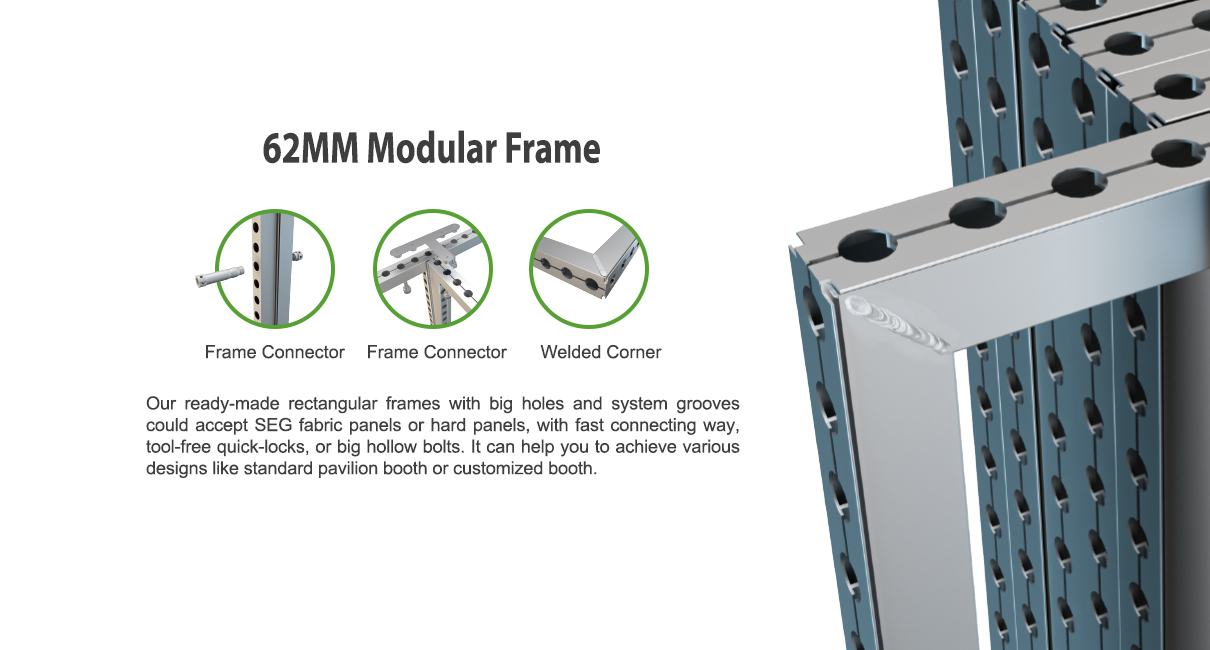 62MM Modular Frame

Frame Connector

Frame Connector

Welded Corner

Our ready-made rectangular frames with big holes and system grooves could accept SEG fabric panels or hard panels, with fast connecting way, tool-free quick-locks, or big hollow bolts. It can help you to achieve various designs like standard pavilion booth or customized booth.