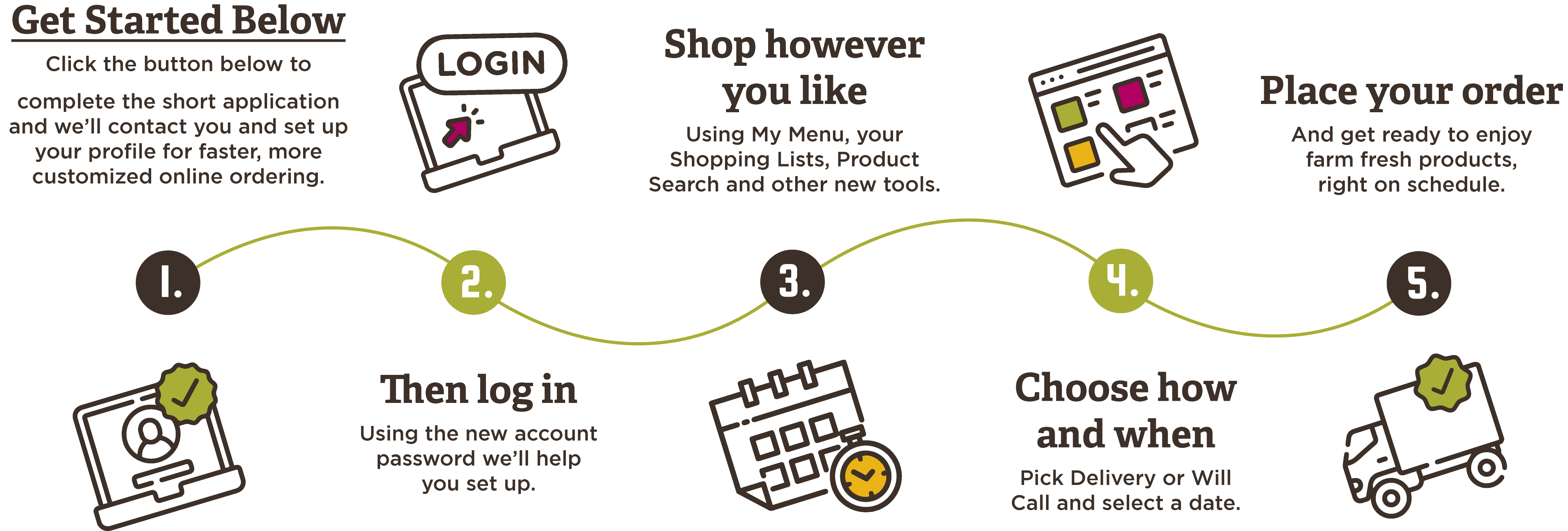 Get Started Below

Click the button below to

complete the short application and we'll contact you and set up your profile for faster, more customized online ordering.

LOGIN

Shop however you like

Using My Menu, your Shopping Lists, Product Search and other new tools.

Place your order

And get ready to enjoy farm fresh products, right on schedule.

1.

2.

3.

4.

5.

Then log in

Using the new account password we'll help you set up.

Choose how and when

Pick Delivery or Will Call and select a date.