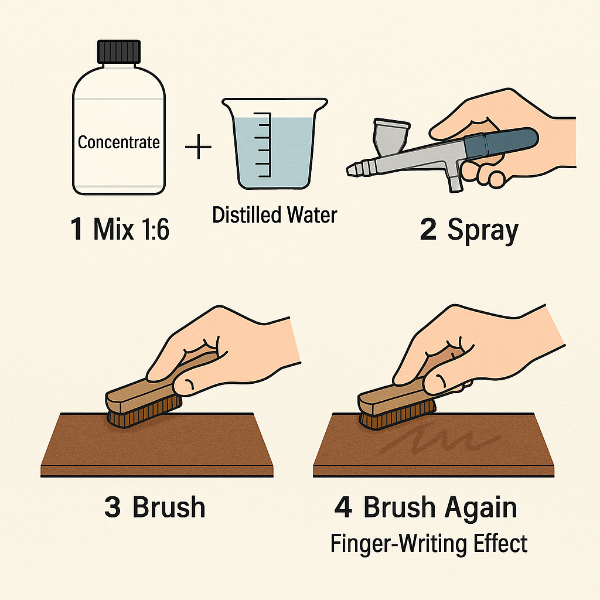 Concentrate

+

Distilled Water

1 Mix 1:6

2 Spray

3 Brush

4 Brush Again
Finger-Writing Effect