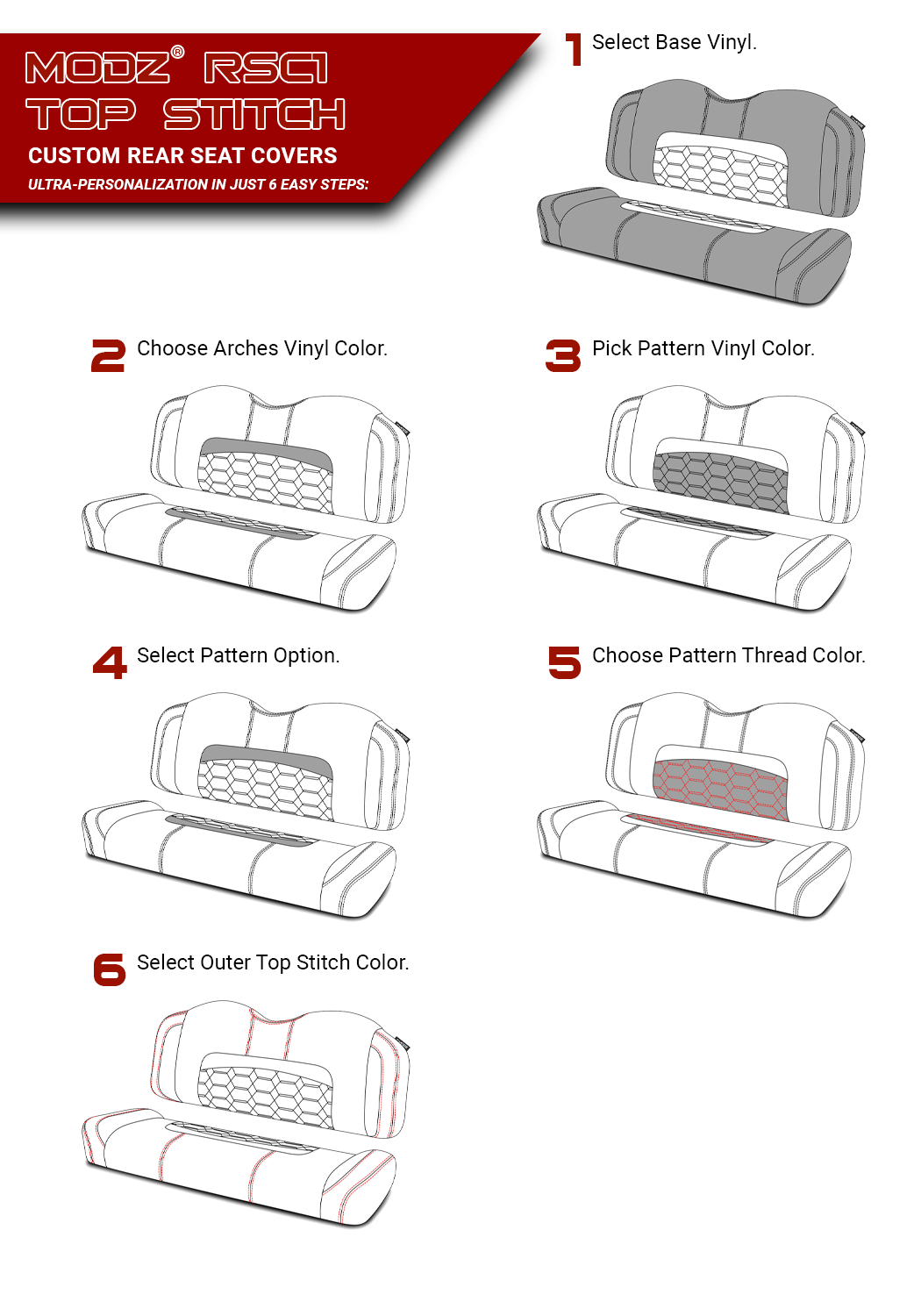 MODZ® RSC1
TOP STITCH
CUSTOM REAR SEAT COVERS
ULTRA-PERSONALIZATION IN JUST 6 EASY STEPS:

1 Select Base Vinyl.

2 Choose Arches Vinyl Color.

3 Pick Pattern Vinyl Color.

4 Select Pattern Option.

5 Choose Pattern Thread Color.

6 Select Outer Top Stitch Color.