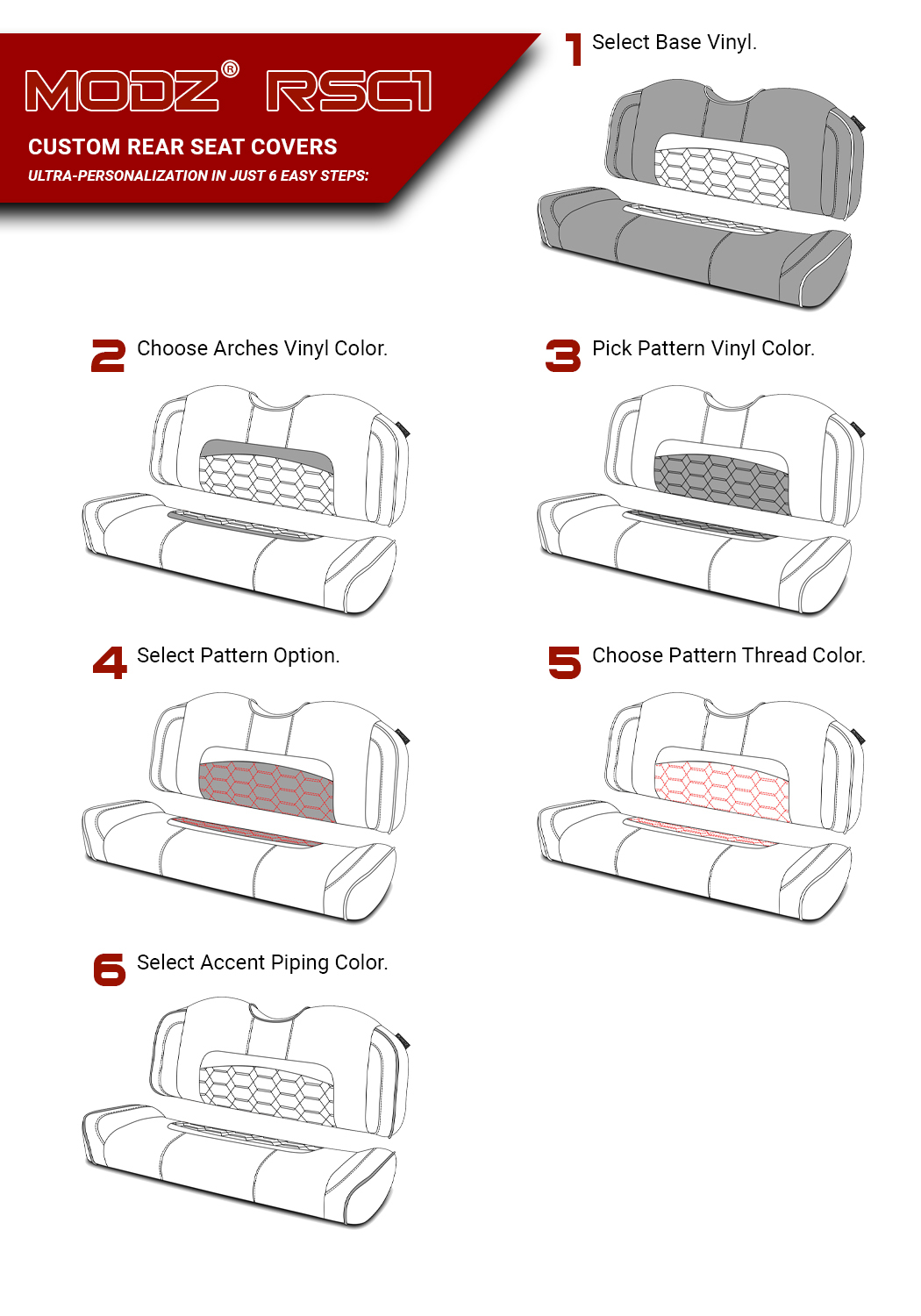 MODZ® RSC1

CUSTOM REAR SEAT COVERS

ULTRA-PERSONALIZATION IN JUST 6 EASY STEPS:

1 Select Base Vinyl.

2 Choose Arches Vinyl Color.

3 Pick Pattern Vinyl Color.

4 Select Pattern Option.

5 Choose Pattern Thread Color.

6 Select Accent Piping Color.