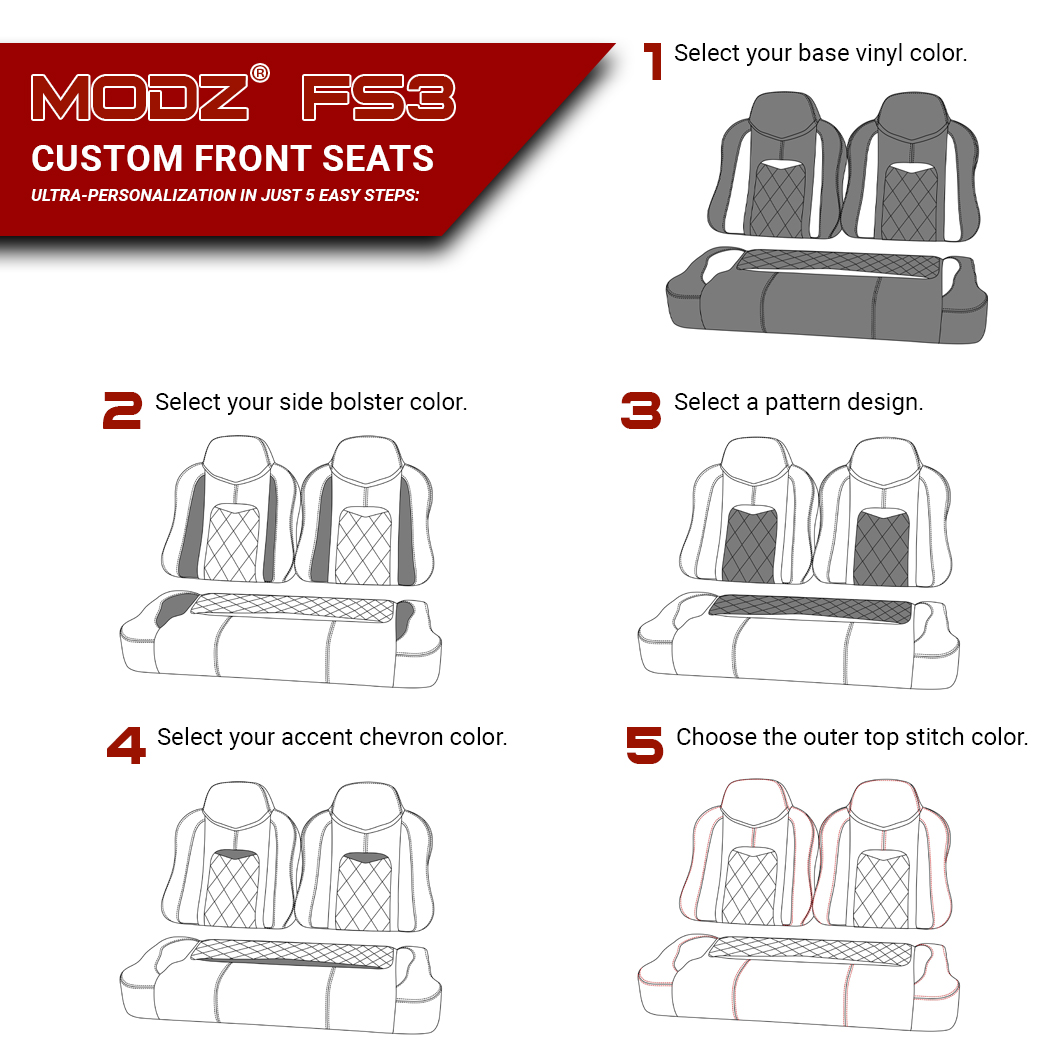 MODZ® FS3

CUSTOM FRONT SEATS

ULTRA-PERSONALIZATION IN JUST 5 EASY STEPS:

1 Select your base vinyl color.

2 Select your side bolster color.

3 Select a pattern design.

4 Select your accent chevron color.

5 Choose the outer top stitch color.