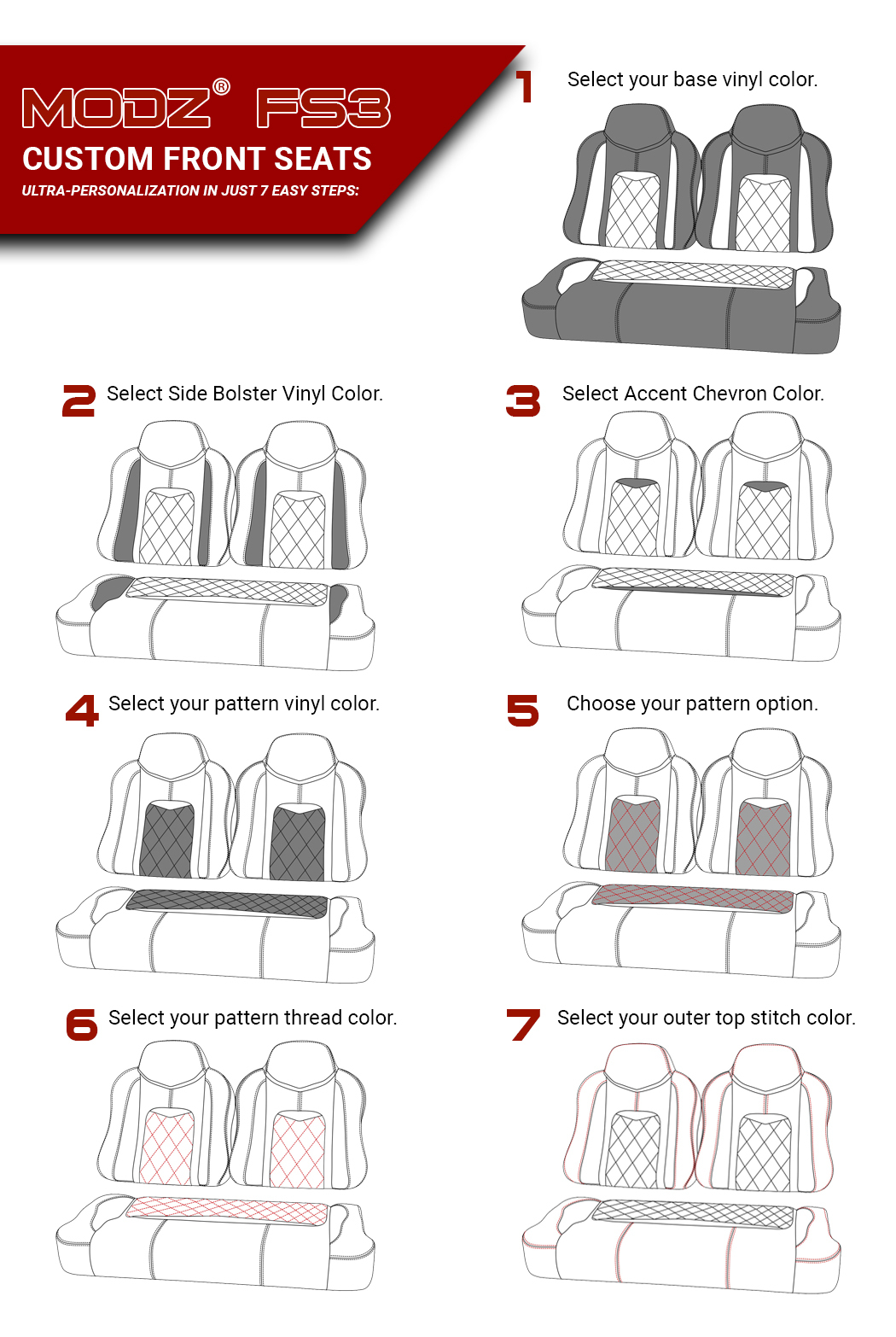 MODZ® FS3
CUSTOM FRONT SEATS
ULTRA-PERSONALIZATION IN JUST 7 EASY STEPS:

1 Select your base vinyl color.

2 Select Side Bolster Vinyl Color.

3 Select Accent Chevron Color.

4 Select your pattern vinyl color.

5 Choose your pattern option.

6 Select your pattern thread color.

7 Select your outer top stitch color.