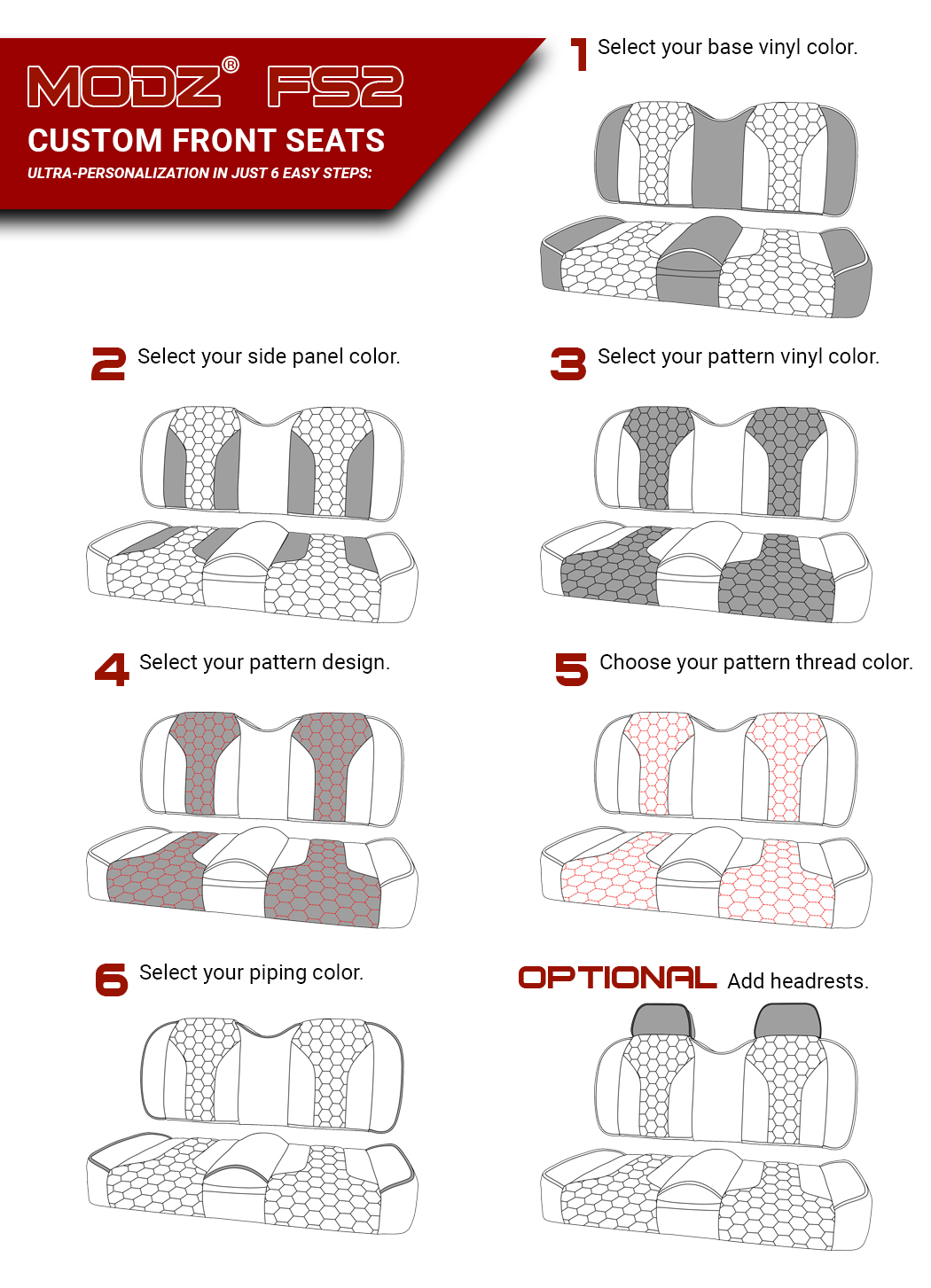 MODZ® FS2
CUSTOM FRONT SEATS
ULTRA-PERSONALIZATION IN JUST 6 EASY STEPS:

1 Select your base vinyl color.

2 Select your side panel color.

3 Select your pattern vinyl color.

4 Select your pattern design.

5 Choose your pattern thread color.

6 Select your piping color.

OPTIONAL Add headrests.