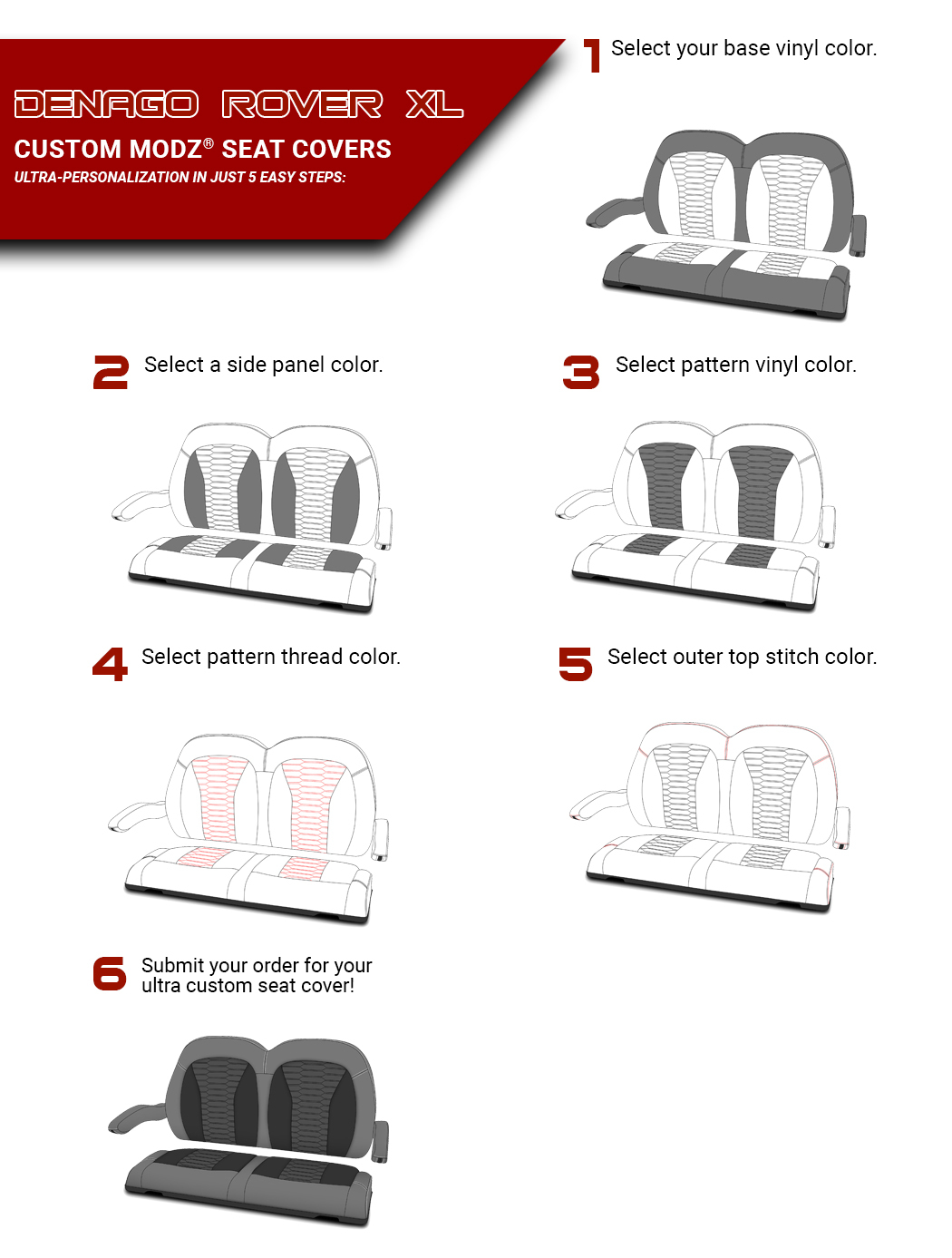 DENAGO ROVER XL

CUSTOM MODZ® SEAT COVERS

ULTRA-PERSONALIZATION IN JUST 5 EASY STEPS:

1 Select your base vinyl color.

2 Select a side panel color.

3 Select pattern vinyl color.

4 Select pattern thread color.

5 Select outer top stitch color.

6 Submit your order for your ultra custom seat cover!