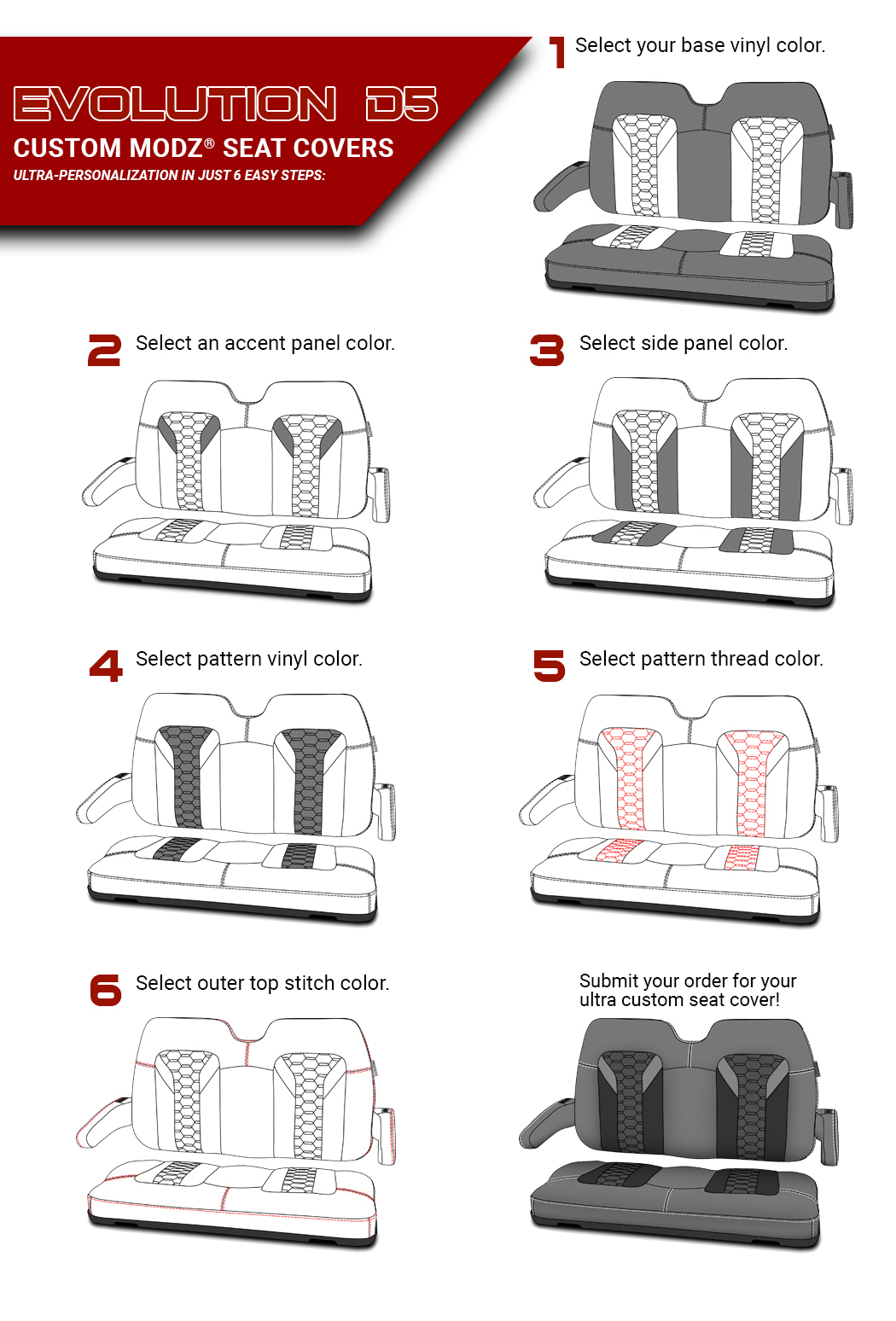 EVOLUTION D5

CUSTOM MODZ® SEAT COVERS

ULTRA-PERSONALIZATION IN JUST 6 EASY STEPS:

1 Select your base vinyl color.

2 Select an accent panel color.

3 Select side panel color.

4 Select pattern vinyl color.

5 Select pattern thread color.

6 Select outer top stitch color.

Submit your order for your ultra custom seat cover!