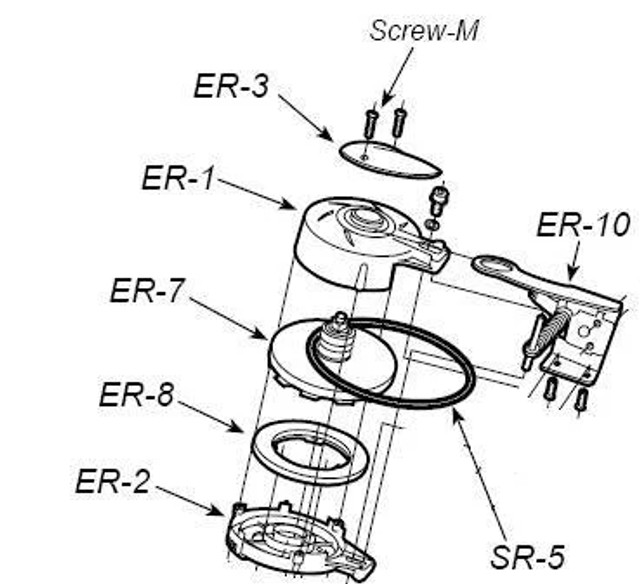 Screw-M
ER-3
ER-1
ER-10
ER-7
ER-8
ER-2
SR-5