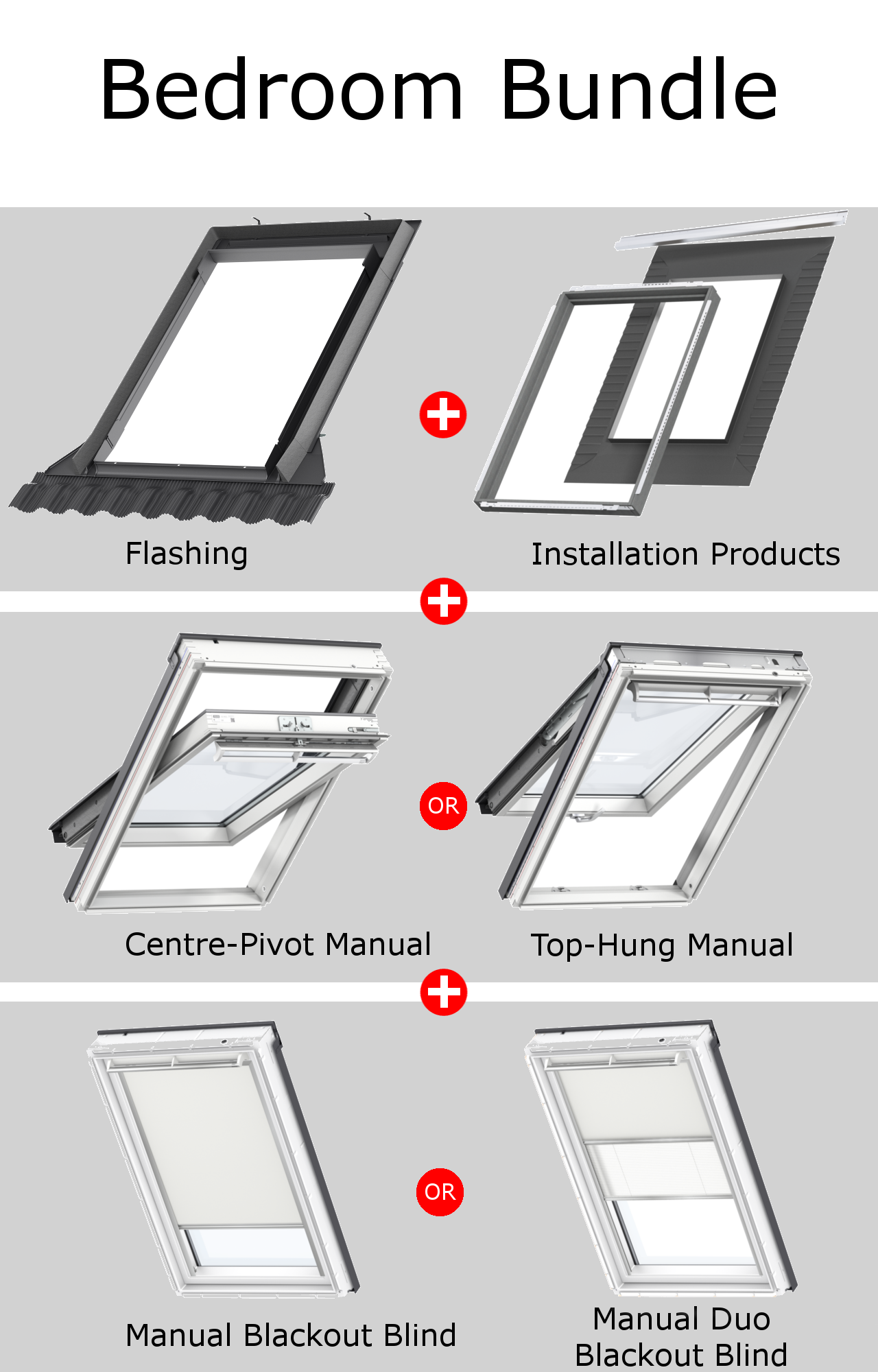 Bedroom Bundle

Flashing

Installation Products

Centre-Pivot Manual

OR

Top-Hung Manual

Manual Blackout Blind

OR

Manual Duo Blackout Blind