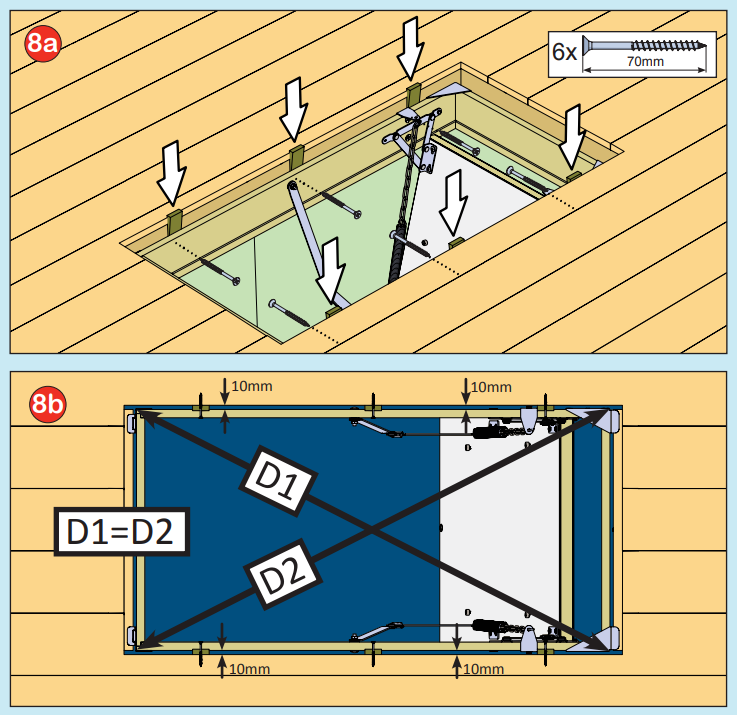 8a

6x

70mm

8b

10mm

10mm

D1

D1=D2

D2

10mm

10mm