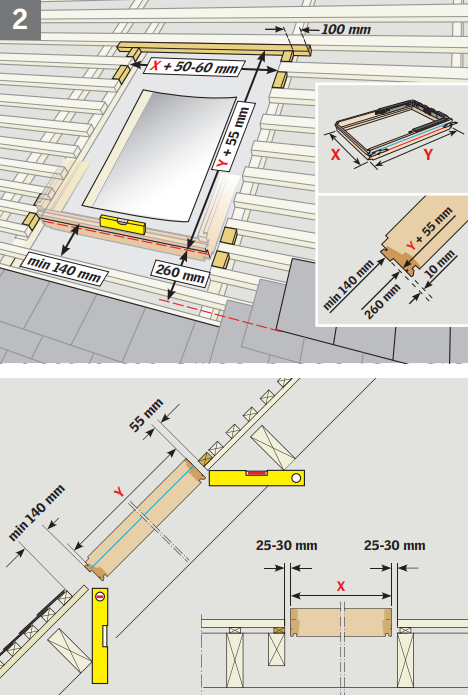 2

100 mm

X + 50-60 mm

Y + 55 mm

min 140 mm

260 mm

X

Y

Y + 55 mm

min 140 mm

260 mm

10 mm

55 mm

Y

min 140 mm

25-30 mm

25-30 mm

X