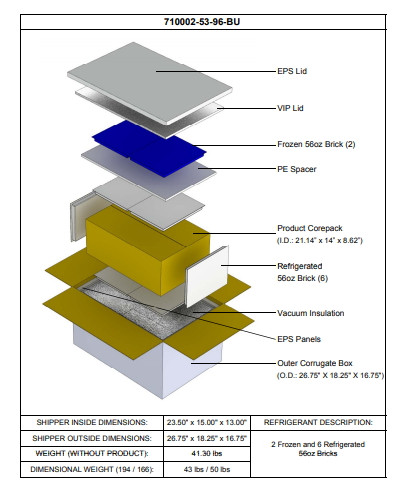 710002-53-96-BU

EPS Lid

VIP Lid

Frozen 56oz Brick (2)

PE Spacer

Product Corepack
(I.D.: 21.14" x 14" x 8.62")

Refrigerated
56oz Brick (6)

Vacuum Insulation

EPS Panels

Outer Corrugate Box
(O.D.: 26.75" X 18.25" X 16.75")

| SHIPPER INSIDE DIMENSIONS: | 23.50" x 15.00" x 13.00" | REFRIGERANT DESCRIPTION: |
|---|---|---|
| SHIPPER OUTSIDE DIMENSIONS: | 26.75" x 18.25" x 16.75" | 2 Frozen and 6 Refrigerated 56oz Bricks |
| WEIGHT (WITHOUT PRODUCT): | 41.30 lbs | |
| DIMENSIONAL WEIGHT (194 / 166): | 43 lbs / 50 lbs | |