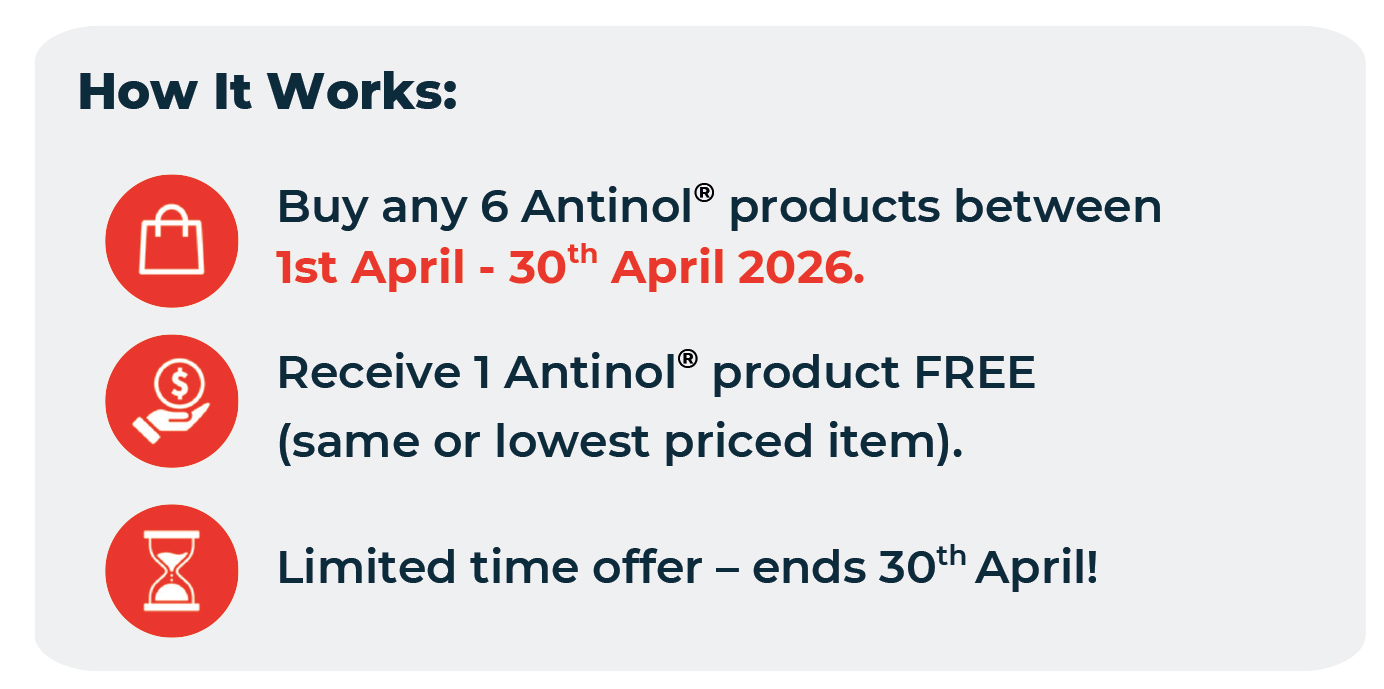 How It Works:

Buy any 6 Antinol® products between 1st April - 30th April 2026.

Receive 1 Antinol® product FREE (same or lowest priced item).

Limited time offer – ends 30th April!