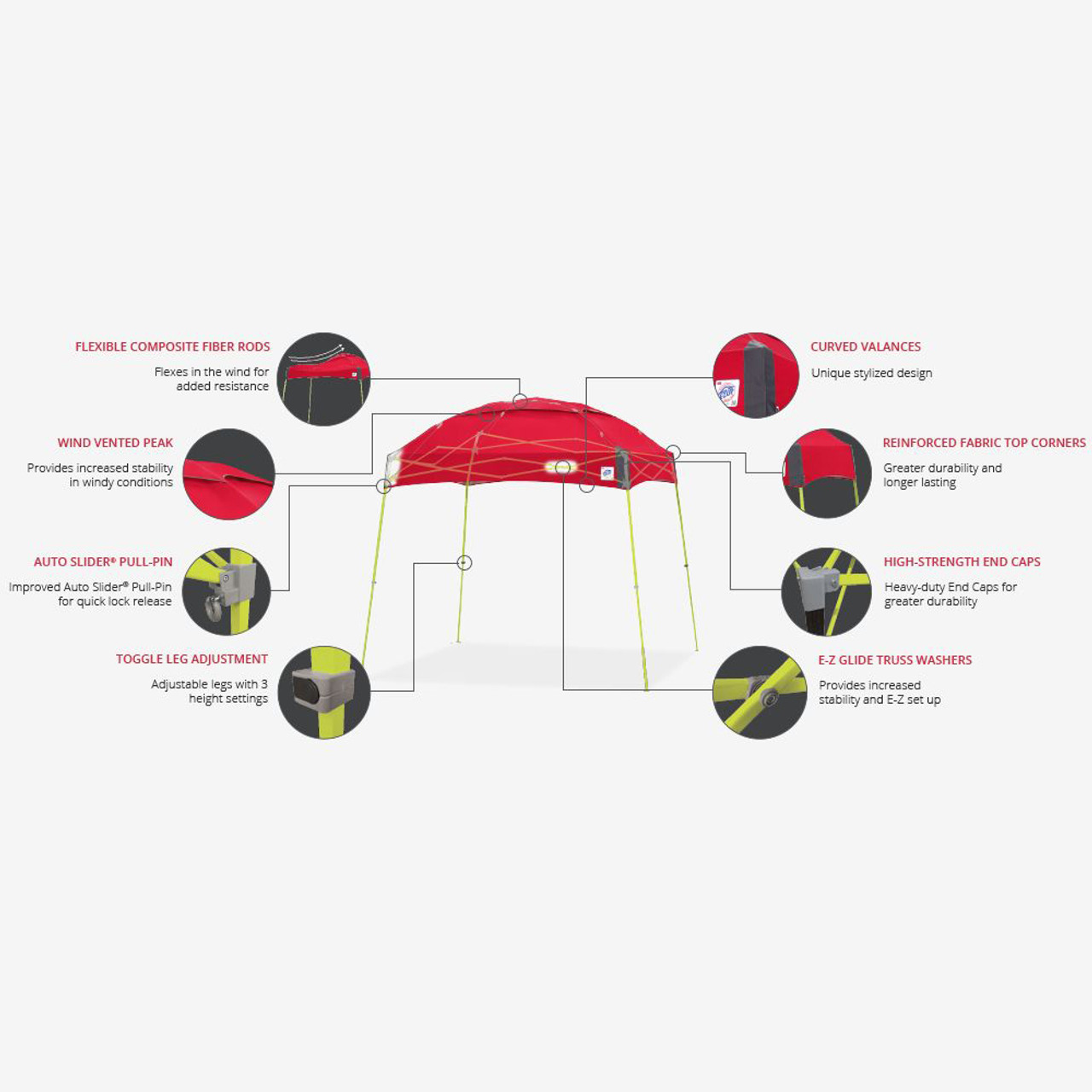 FLEXIBLE COMPOSITE FIBER RODS

Flexes in the wind for added resistance

WIND VENTED PEAK

Provides increased stability in windy conditions

AUTO SLIDER® PULL-PIN

Improved Auto Slider® Pull-Pin for quick lock release

TOGGLE LEG ADJUSTMENT

Adjustable legs with 3 height settings

CURVED VALANCES

Unique stylized design

REINFORCED FABRIC TOP CORNERS

Greater durability and longer lasting

HIGH-STRENGTH END CAPS

Heavy-duty End Caps for greater durability

E-Z GLIDE TRUSS WASHERS

Provides increased stability and E-Z set up