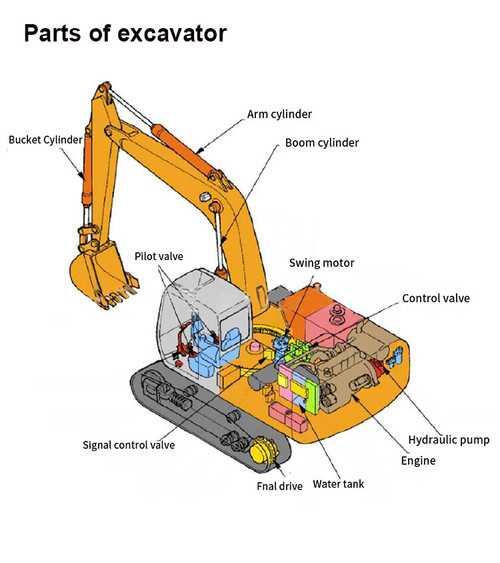 Parts of excavator

Arm cylinder

Bucket Cylinder

Boom cylinder

Pilot valve

Swing motor

Control valve

Signal control valve

Hydraulic pump

Engine

Fnal drive

Water tank