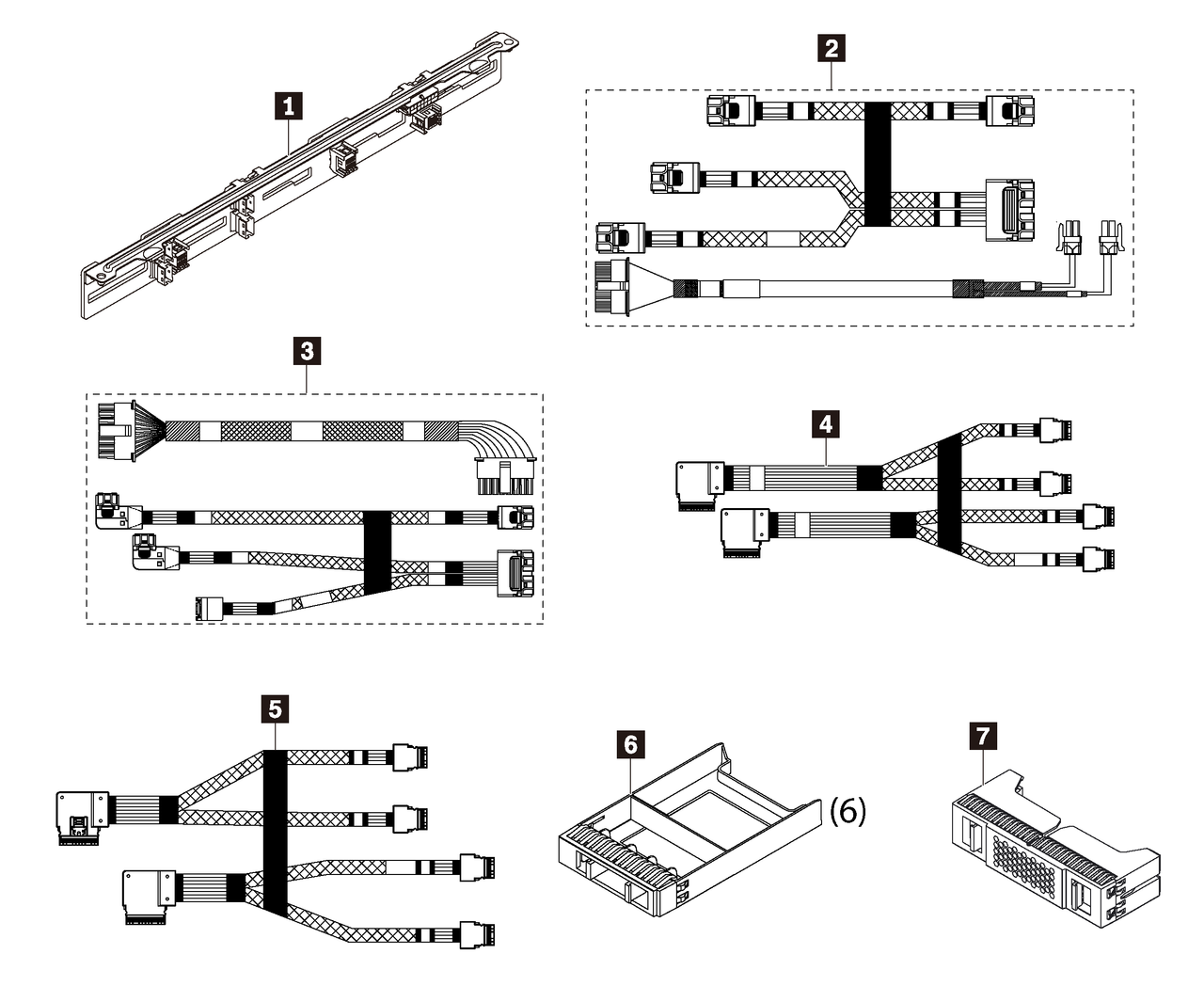 1
2
3
4
5
6
(6)
7