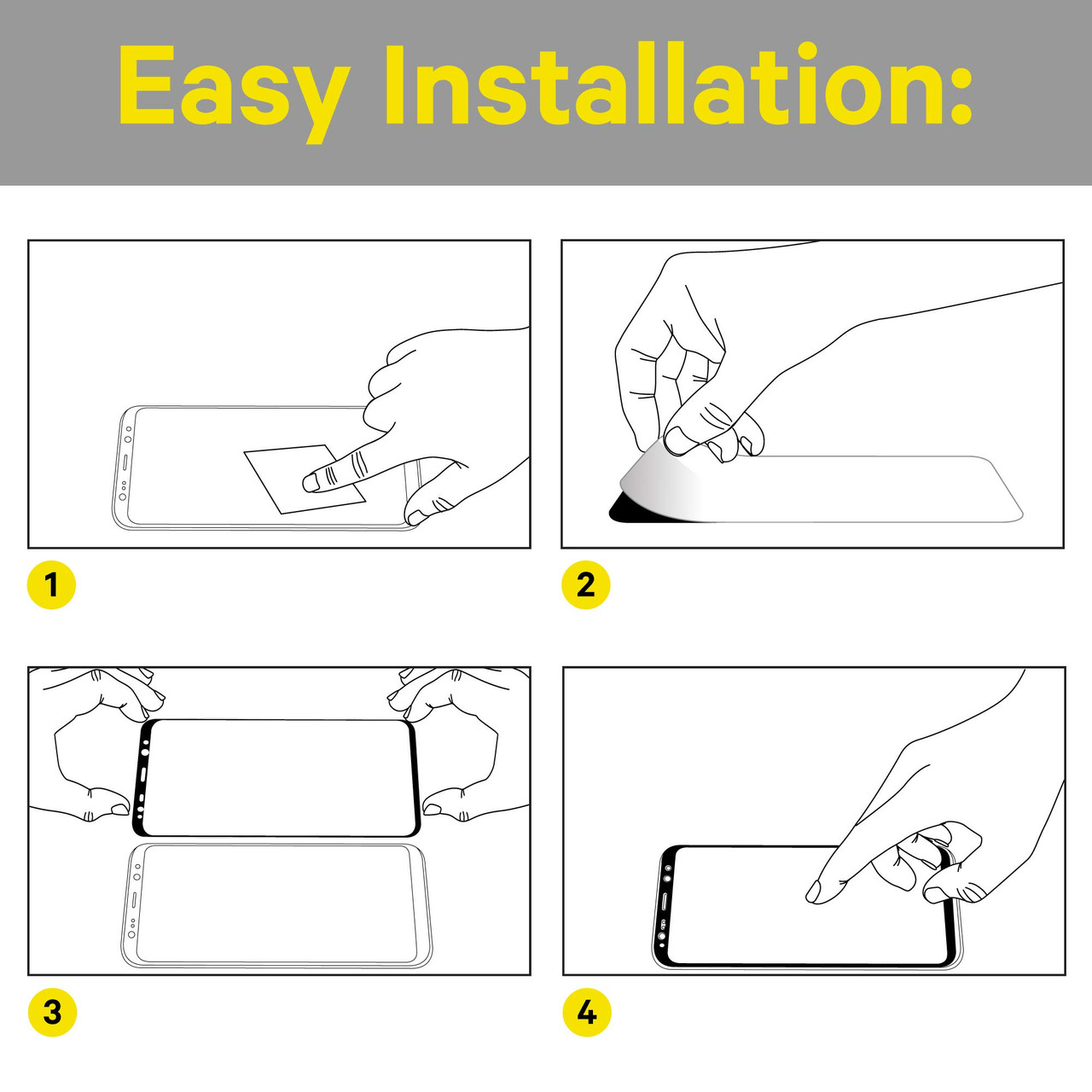 Easy Installation:

1

2

3

4