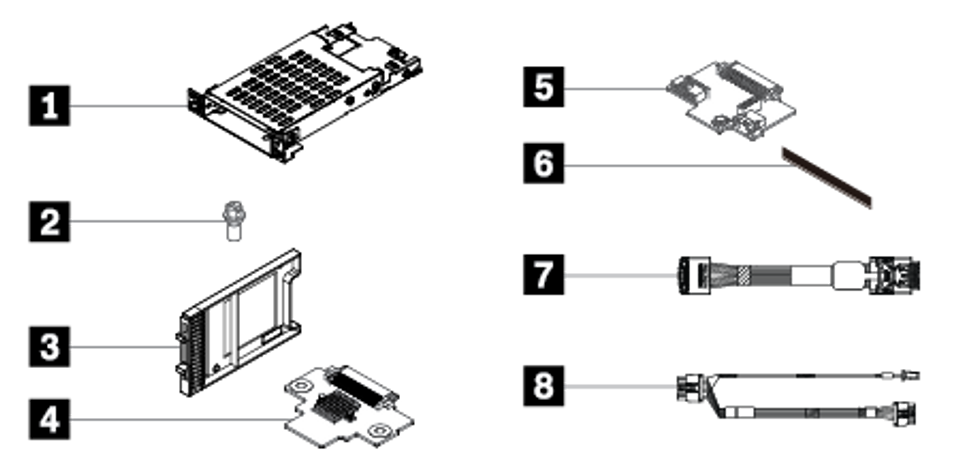 1
2
3
4
5
6
7
8