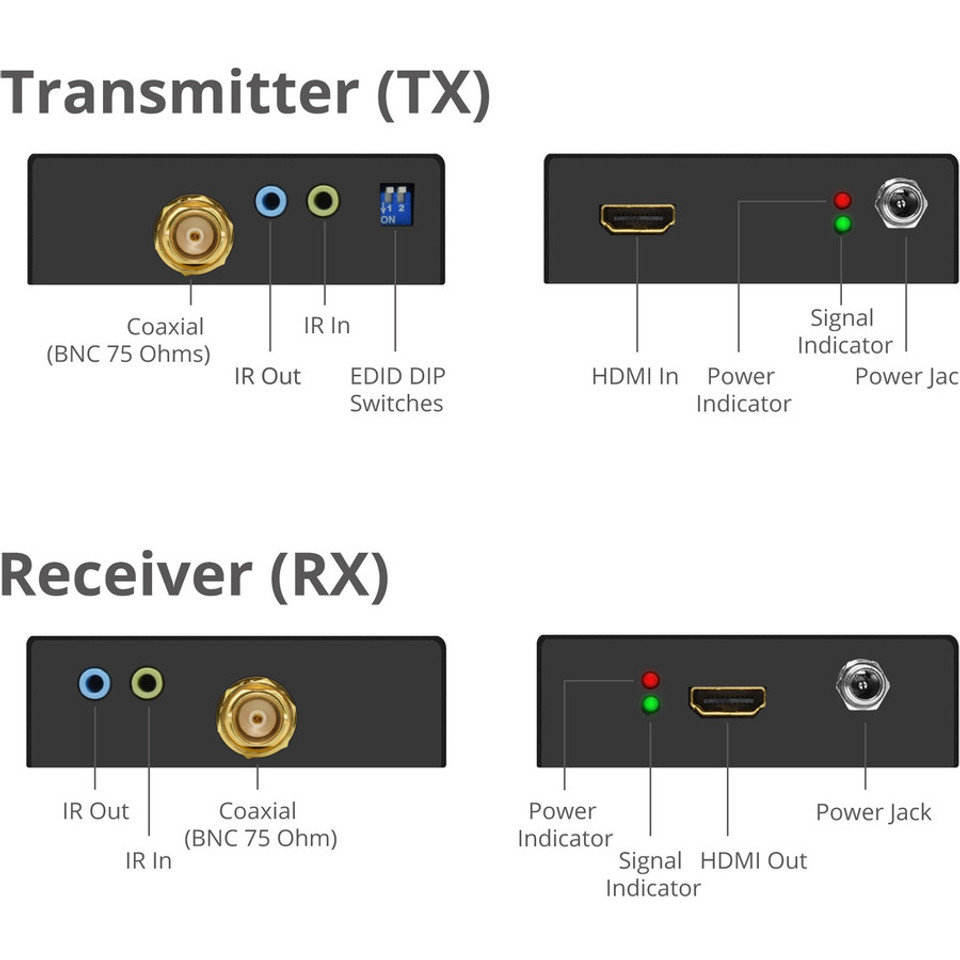 Transmitter (TX)

1 2
ON

Coaxial
(BNC 75 Ohms)

IR Out

IR In

EDID DIP
Switches

HDMI In

Power
Indicator

Signal
Indicator

Power Jac

Receiver (RX)

IR Out

IR In

Coaxial
(BNC 75 Ohm)

Power
Indicator

Signal
Indicator

HDMI Out

Power Jack