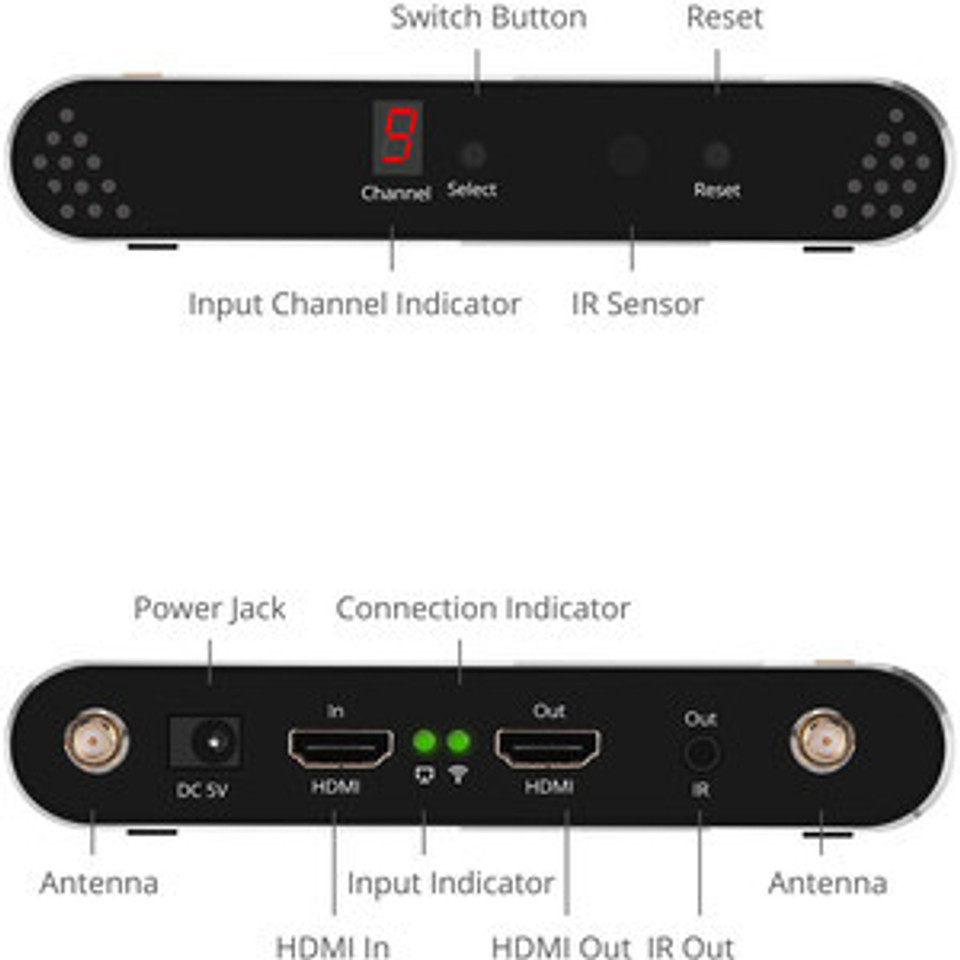 Switch Button
Reset

9
Channel
Select
Reset

Input Channel Indicator
IR Sensor

Power Jack
Connection Indicator

In
Out
Out
DC 5V
HDMI
HDMI
IR

Antenna
Input Indicator
Antenna
HDMI In
HDMI Out
IR Out