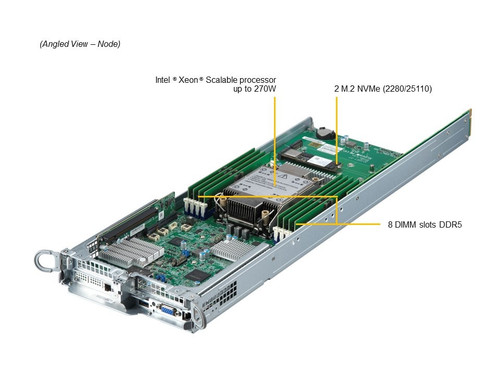 (Angled View – Node)

Intel ® Xeon ® Scalable processor up to 270W

2 M.2 NVMe (2280/25110)

8 DIMM slots DDR5