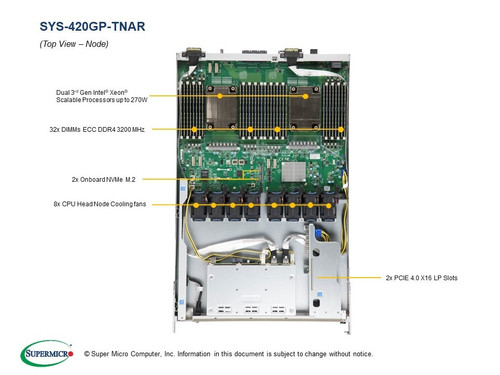 SYS-420GP-TNAR

(Top View – Node)

Dual 3rd Gen Intel® Xeon® Scalable Processors up to 270W

32x DIMMs ECC DDR4 3200 MHz

2x Onboard NVMe M.2

8x CPU Head Node Cooling fans

2x PCIE 4.0 X16 LP Slots

SUPERMICRO

© Super Micro Computer, Inc. Information in this document is subject to change without notice.